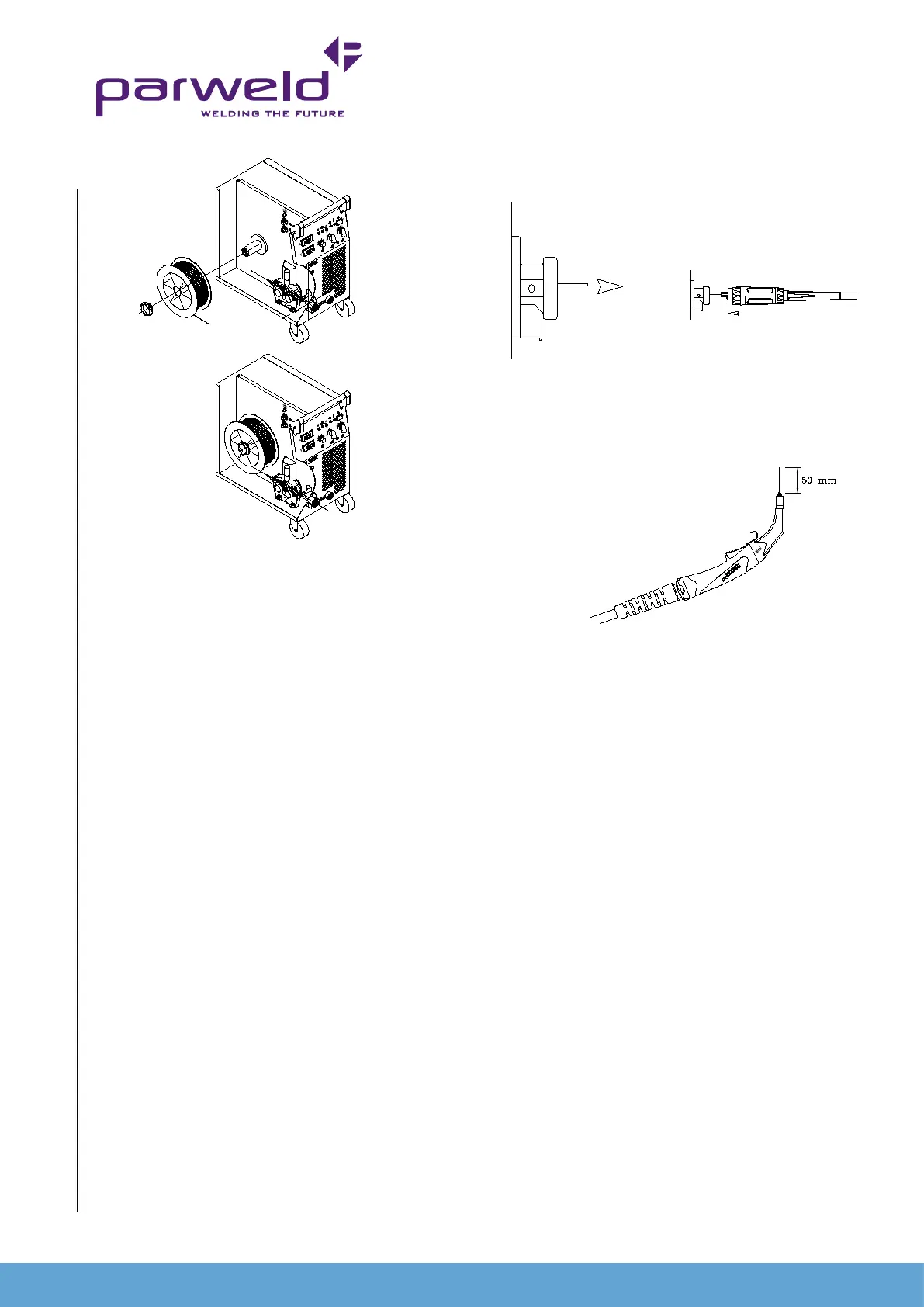 parweld
WELDING THE FUTURE

50 mm