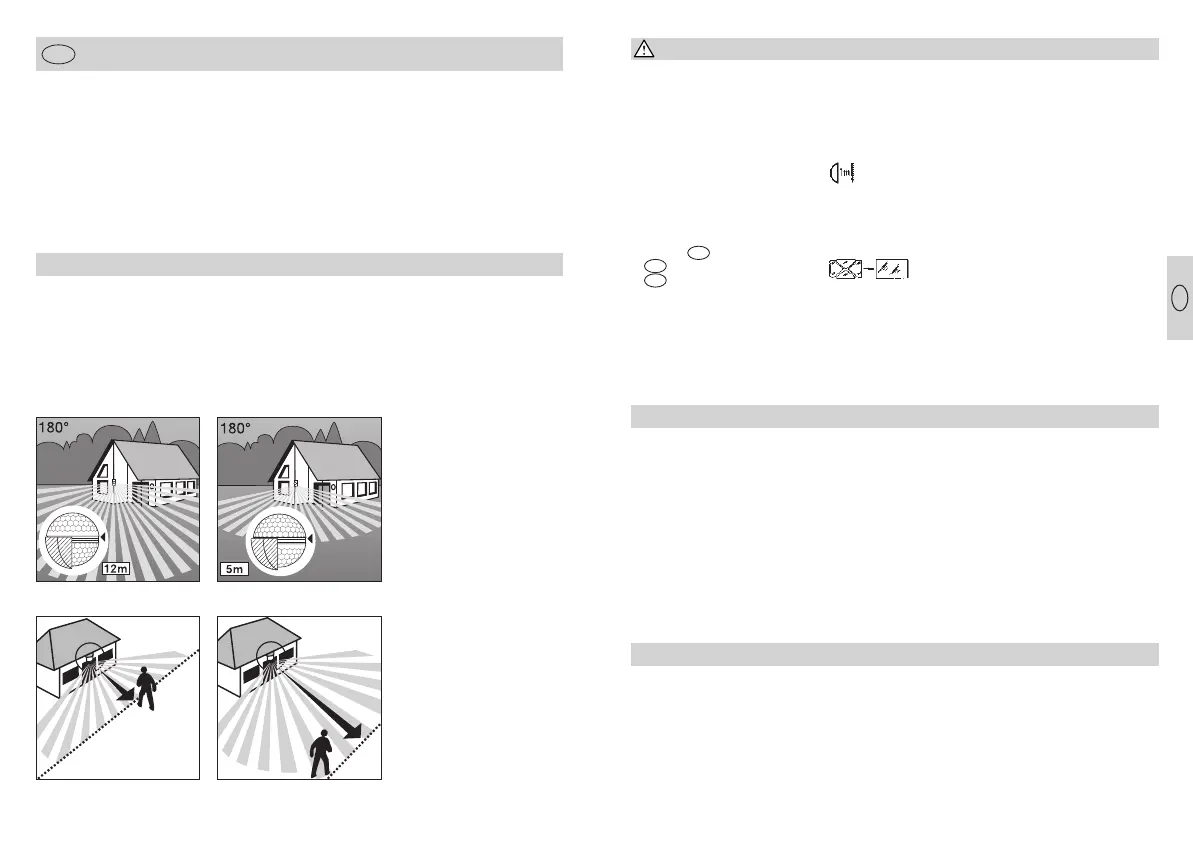 180°

12m

180°

5m

1m