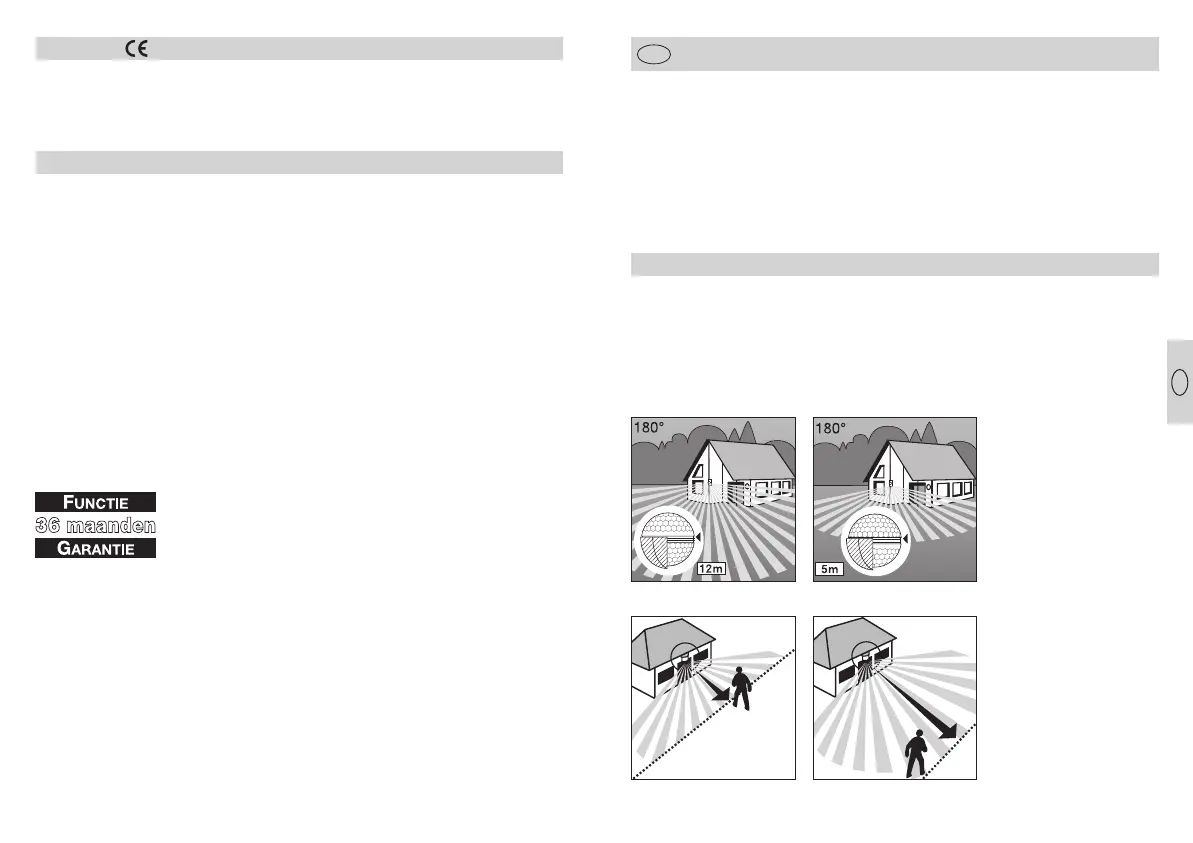 CE

FUNCTIE
36 maanden
GARANTIE

180°

12m

180°

5m