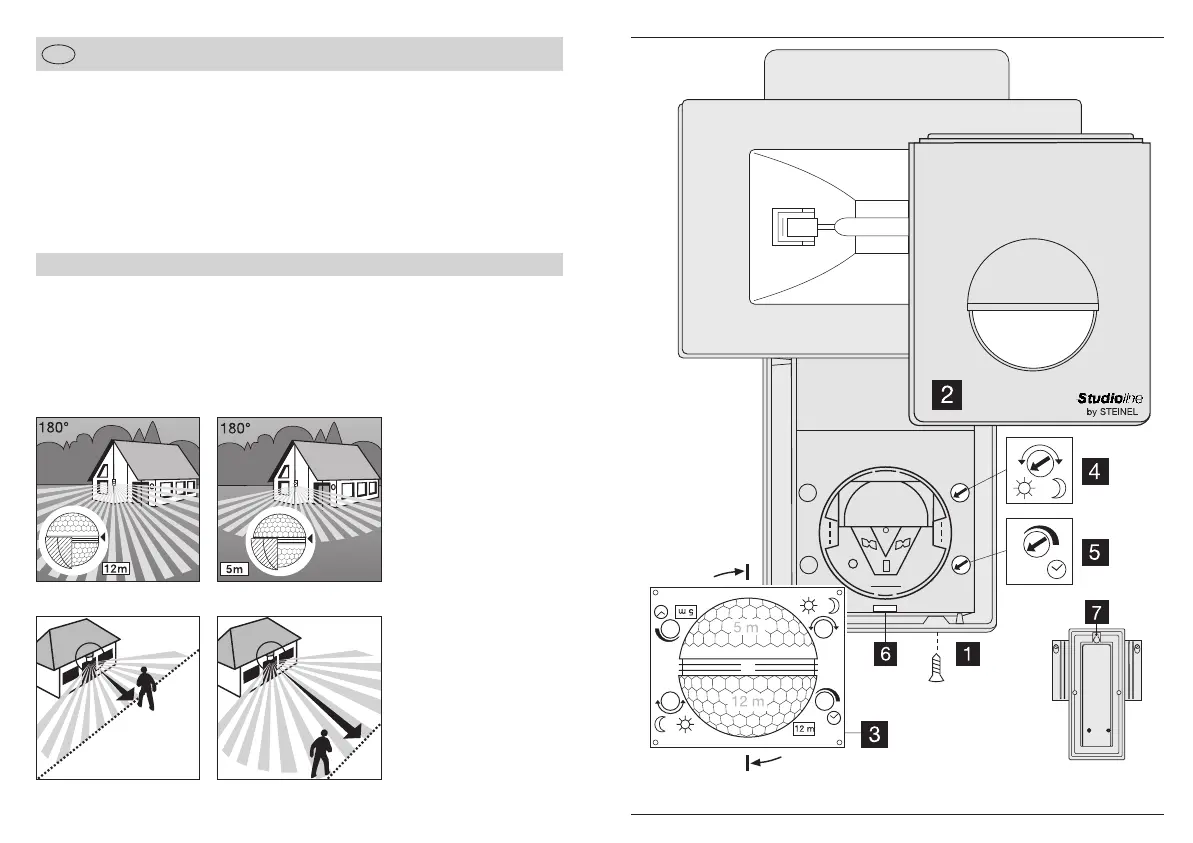 180°

12m

180°

5m

2

Studioline
by STEINEL

4

5

5 m

5 m

12 m

12 m

6

1

3

7