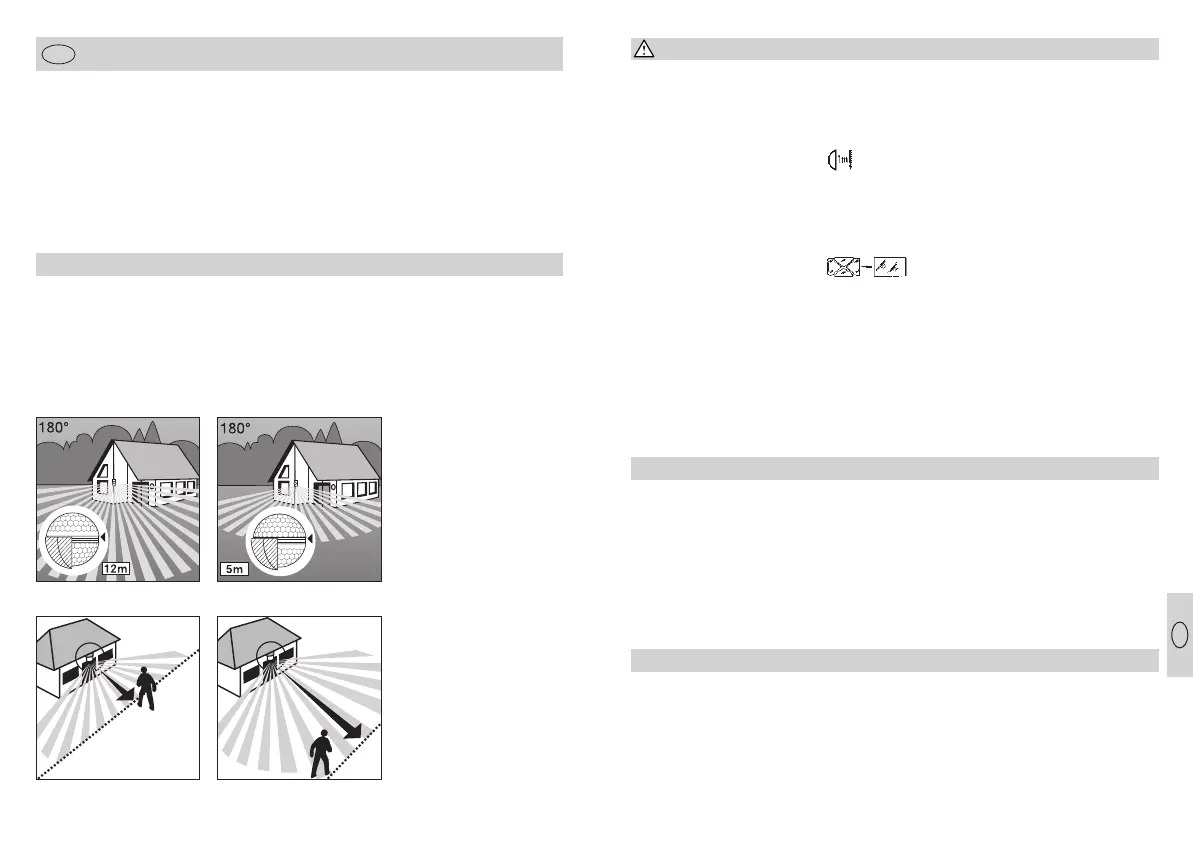 180°

12m

180°

5m

1m