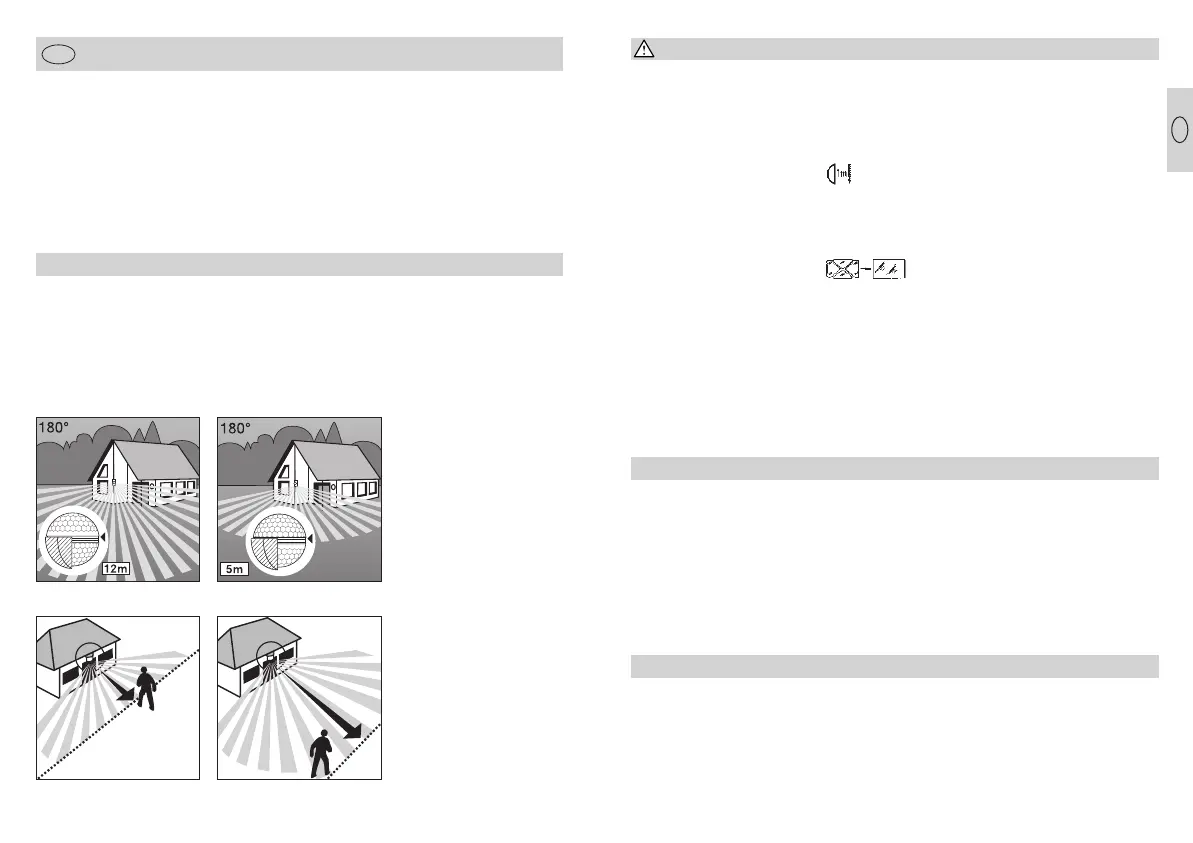 180°

12m

180°

5m

1m