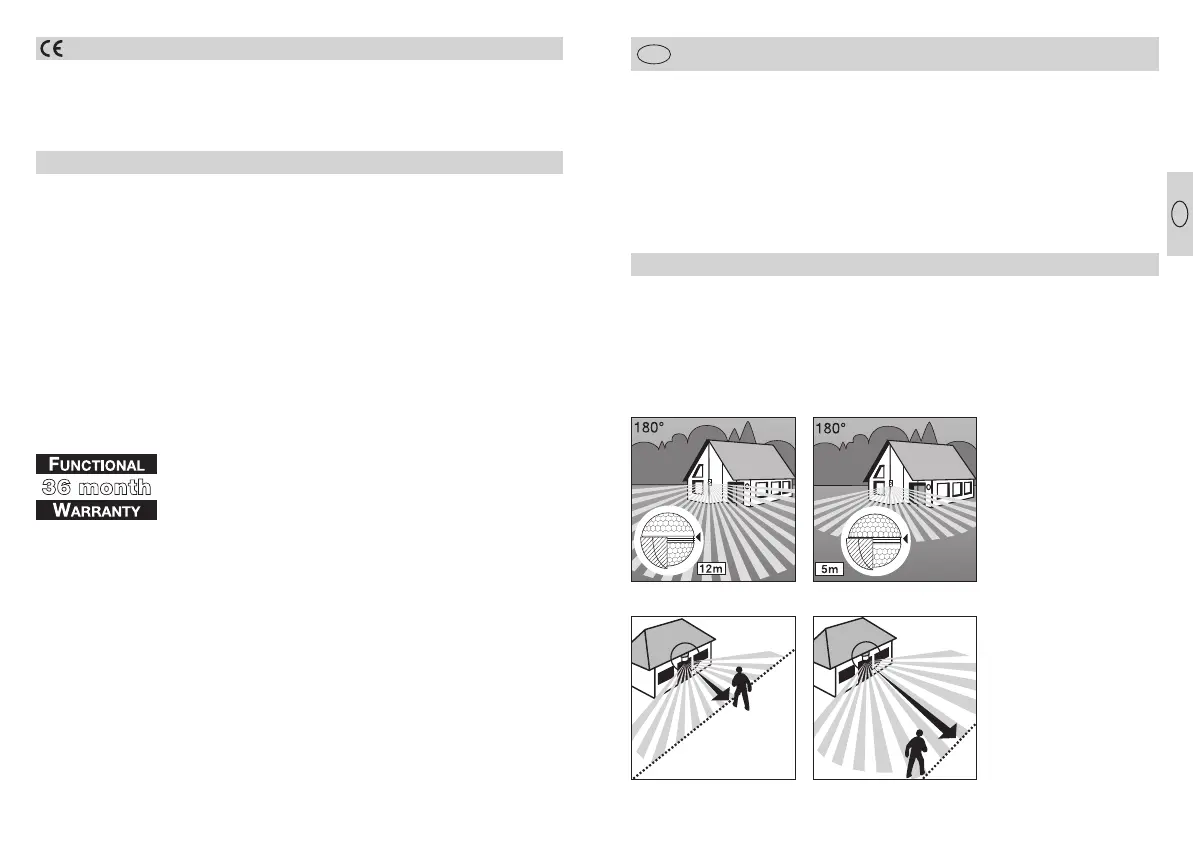 CE

FUNCTIONAL
36 month
WARRANTY

180°

12m

180°

5m