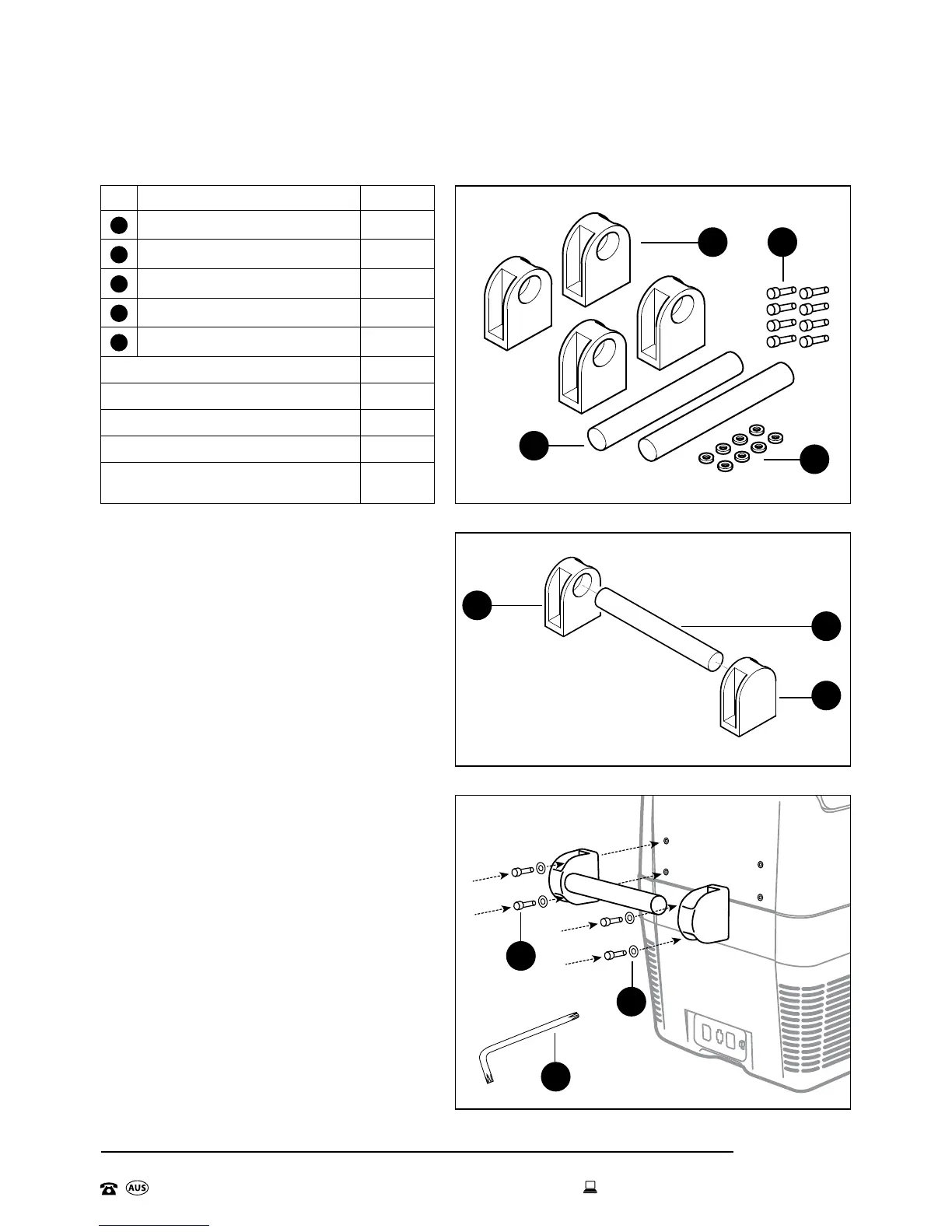 AUS