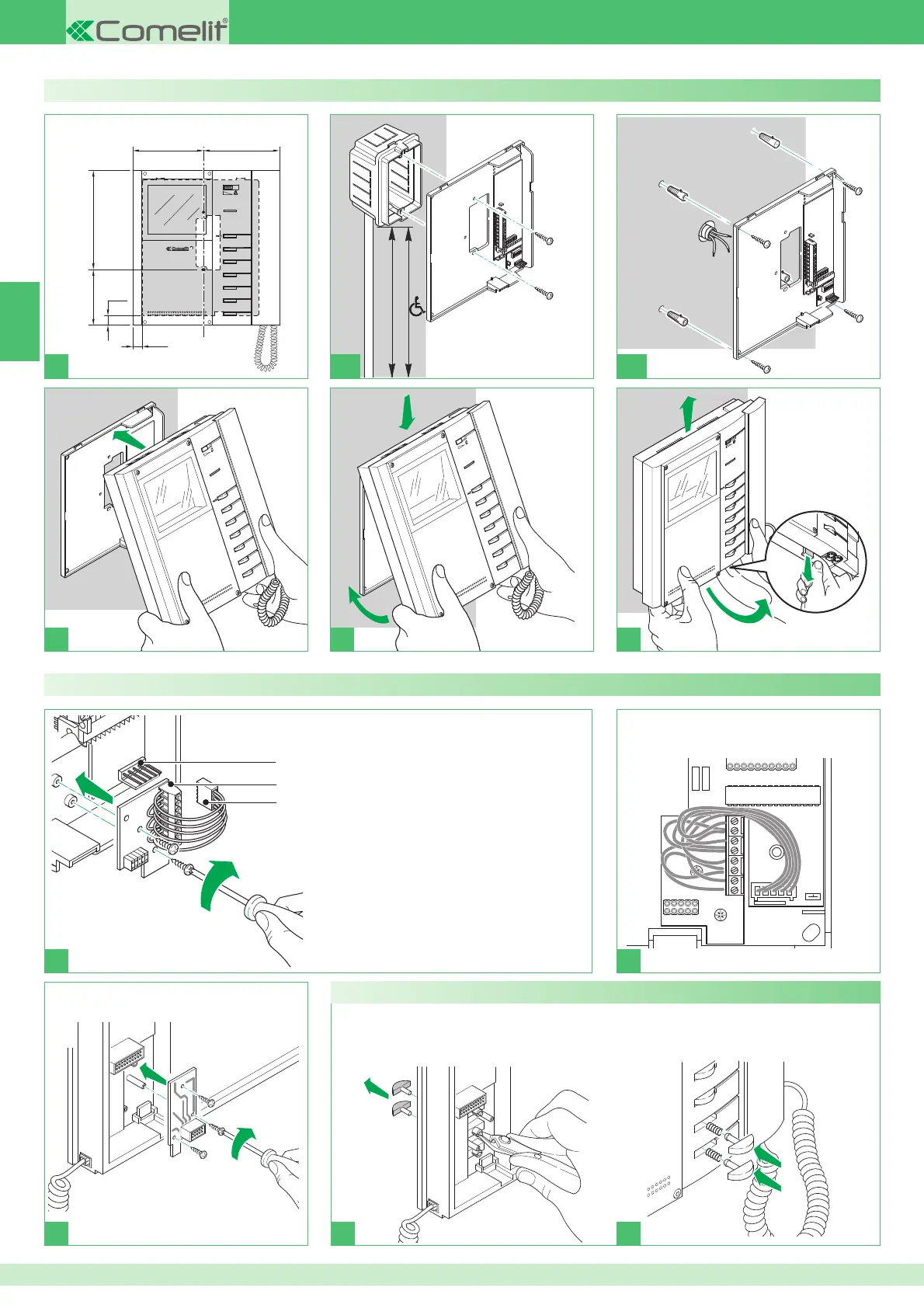 Comelit®