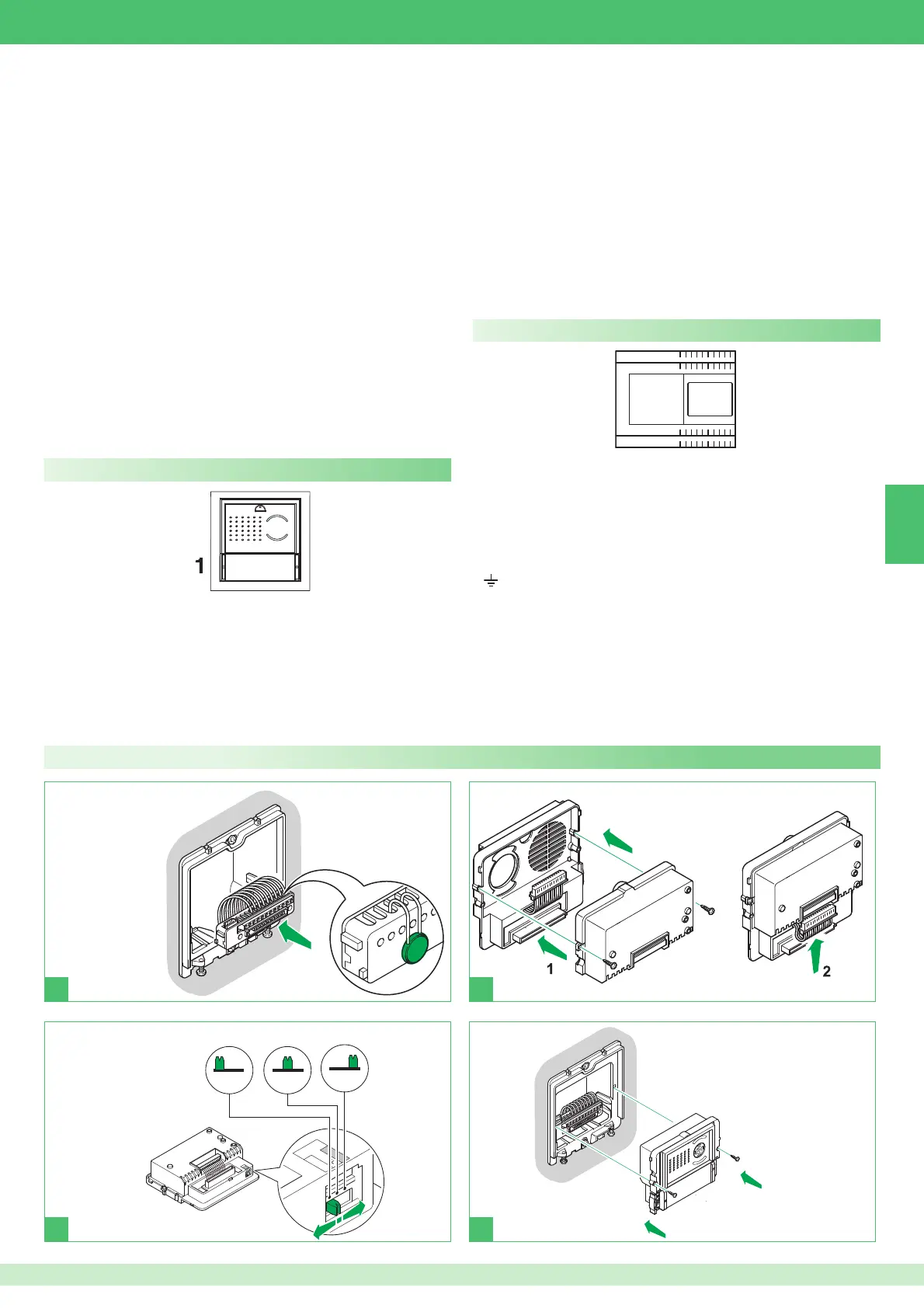 1

1

2