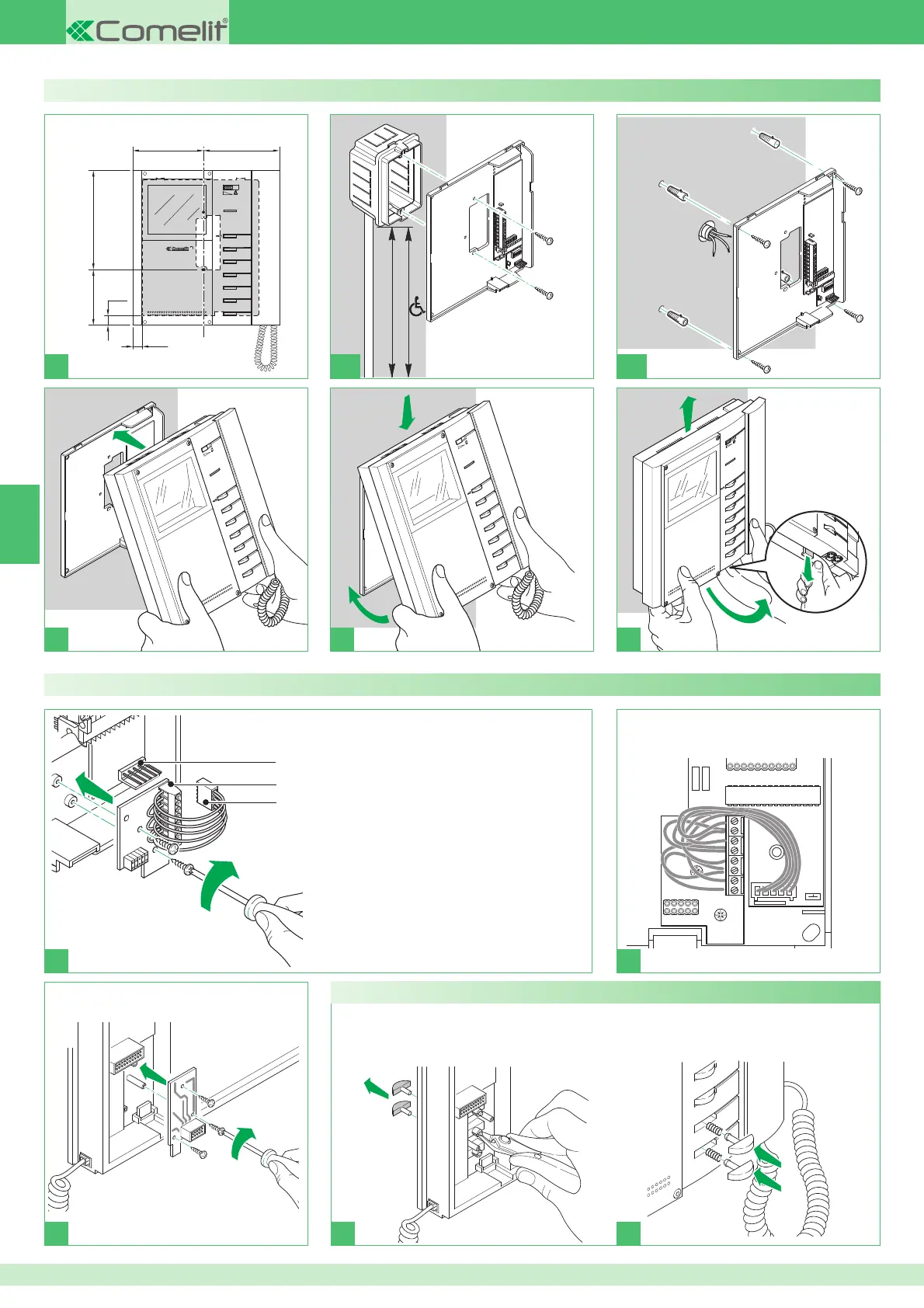 Comelit®