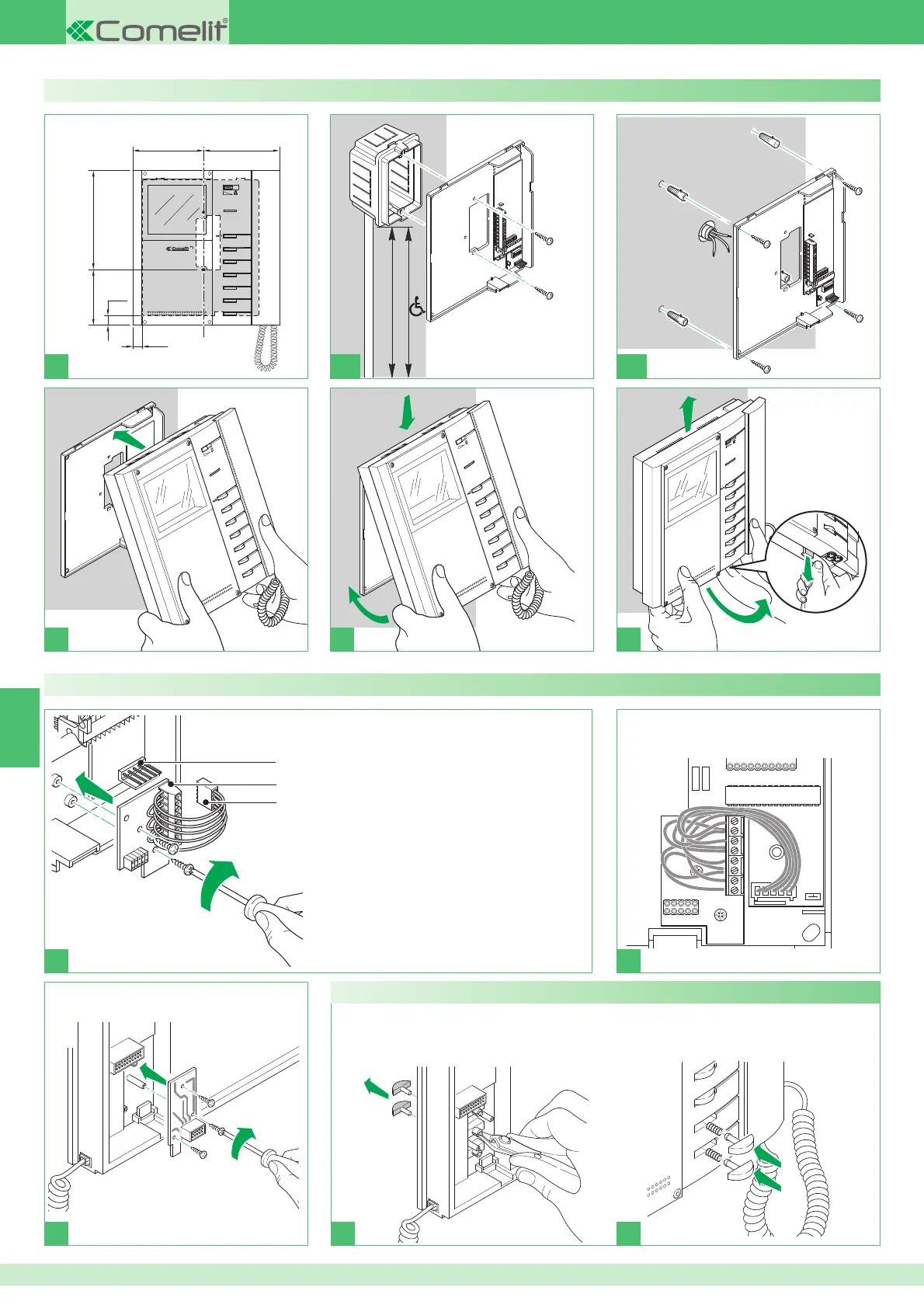 Comelit®