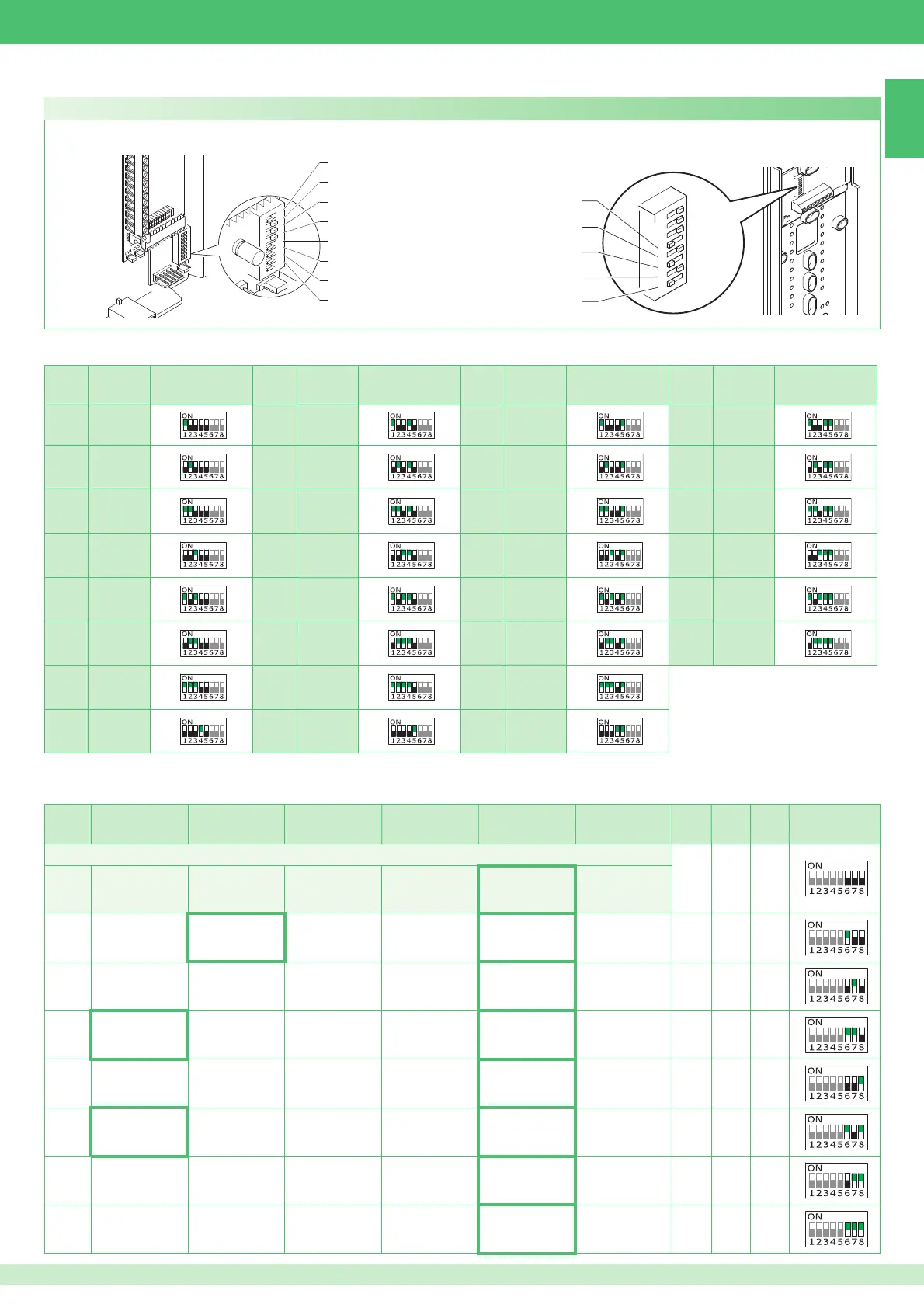 ON
12345678

ON
12345678

ON
12345678

ON
12345678

ON
12345678

ON
12345678

ON
12345678

ON
12345678

ON
12345678

ON
12345678

ON
12345678

ON
12345678

ON
12345678

ON
12345678

ON
12345678

ON
12345678

ON
12345678

ON
12345678

ON
12345678

ON
12345678

ON
12345678

ON
12345678

ON
12345678

ON
12345678

ON
12345678

ON
12345678

ON
12345678

ON
12345678

ON
12345678

ON
12345678

ON
12345678

ON
12345678

ON
12345678

ON
12345678

ON
12345678

ON
12345678

ON
12345678

ON
12345678