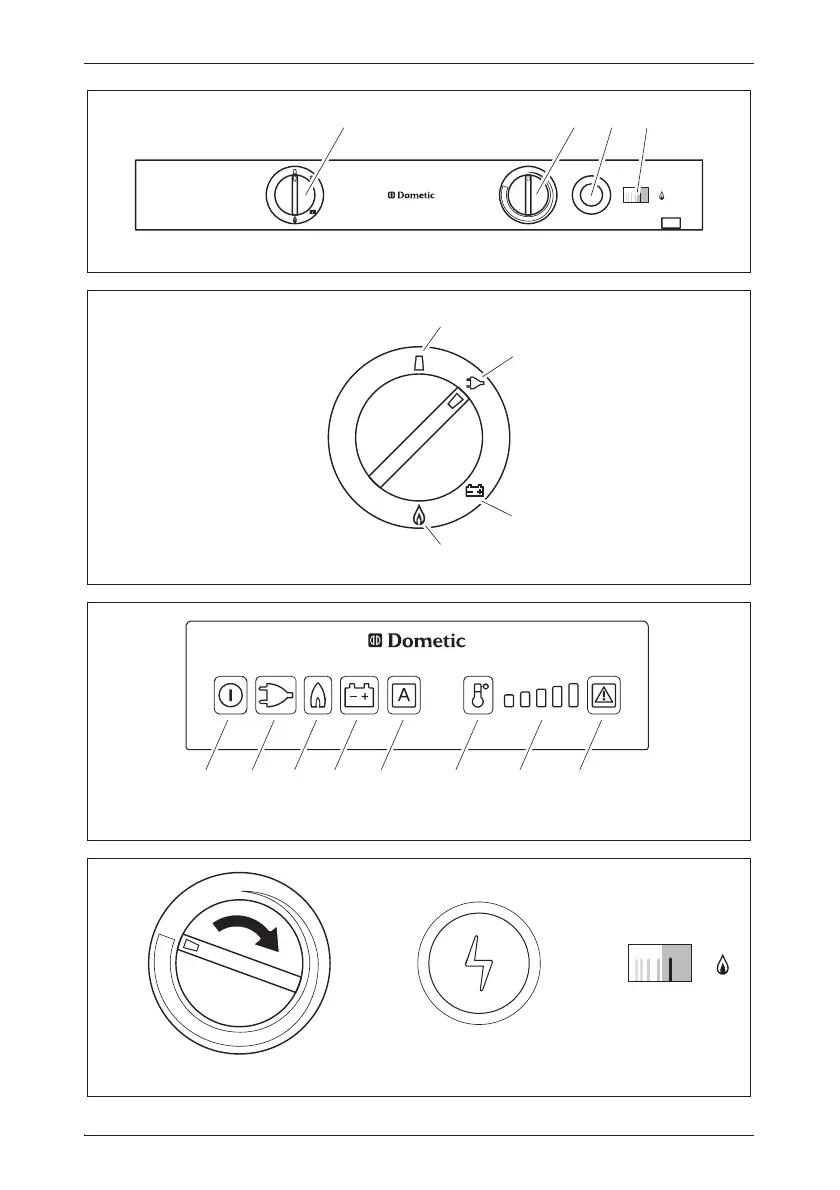 Dometic

Dometic

A