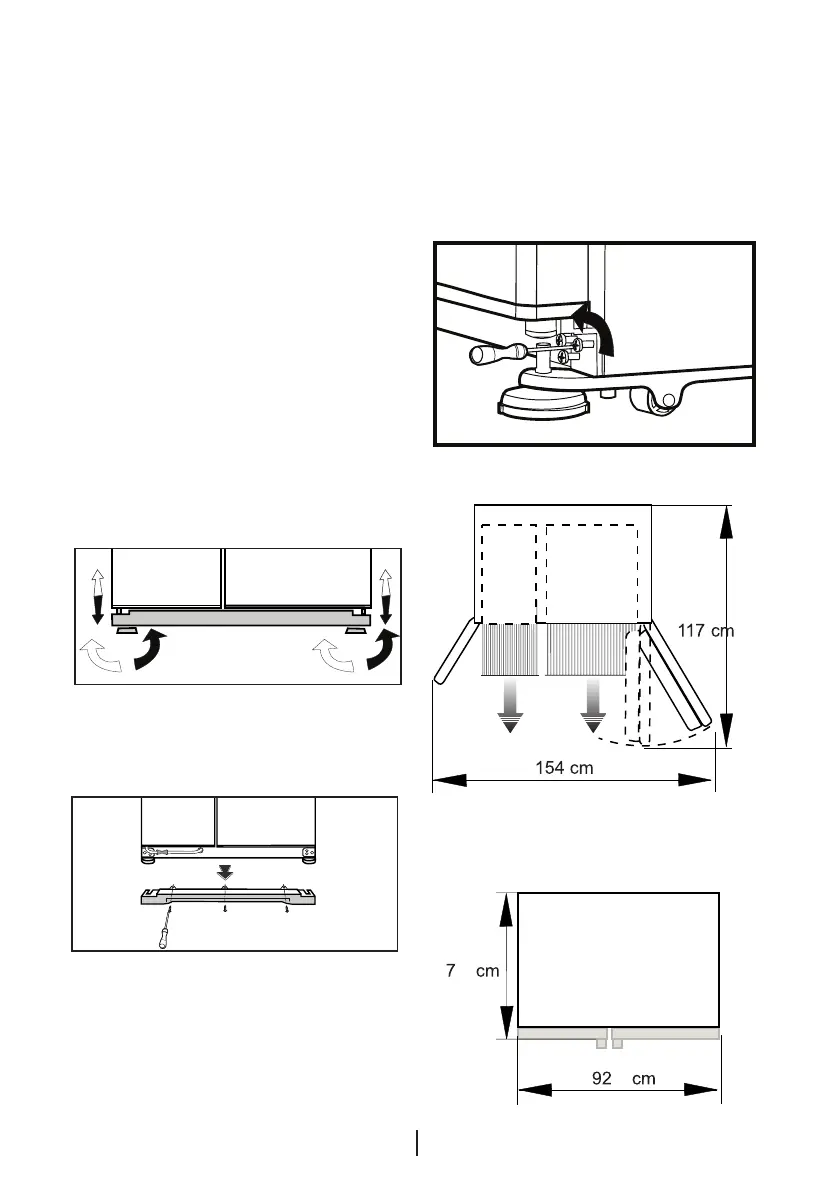 117 cm

154 cm

7 cm

92 cm