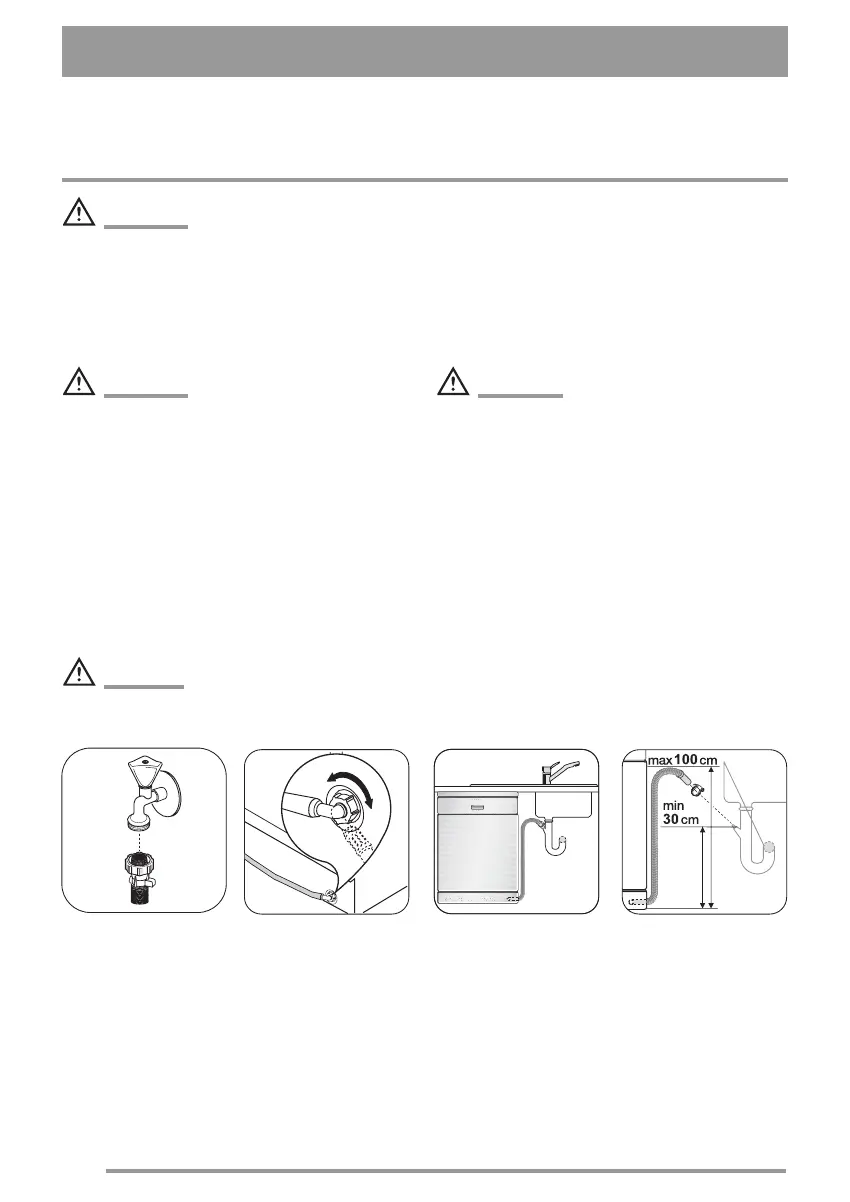 max 100 cm

min 30 cm