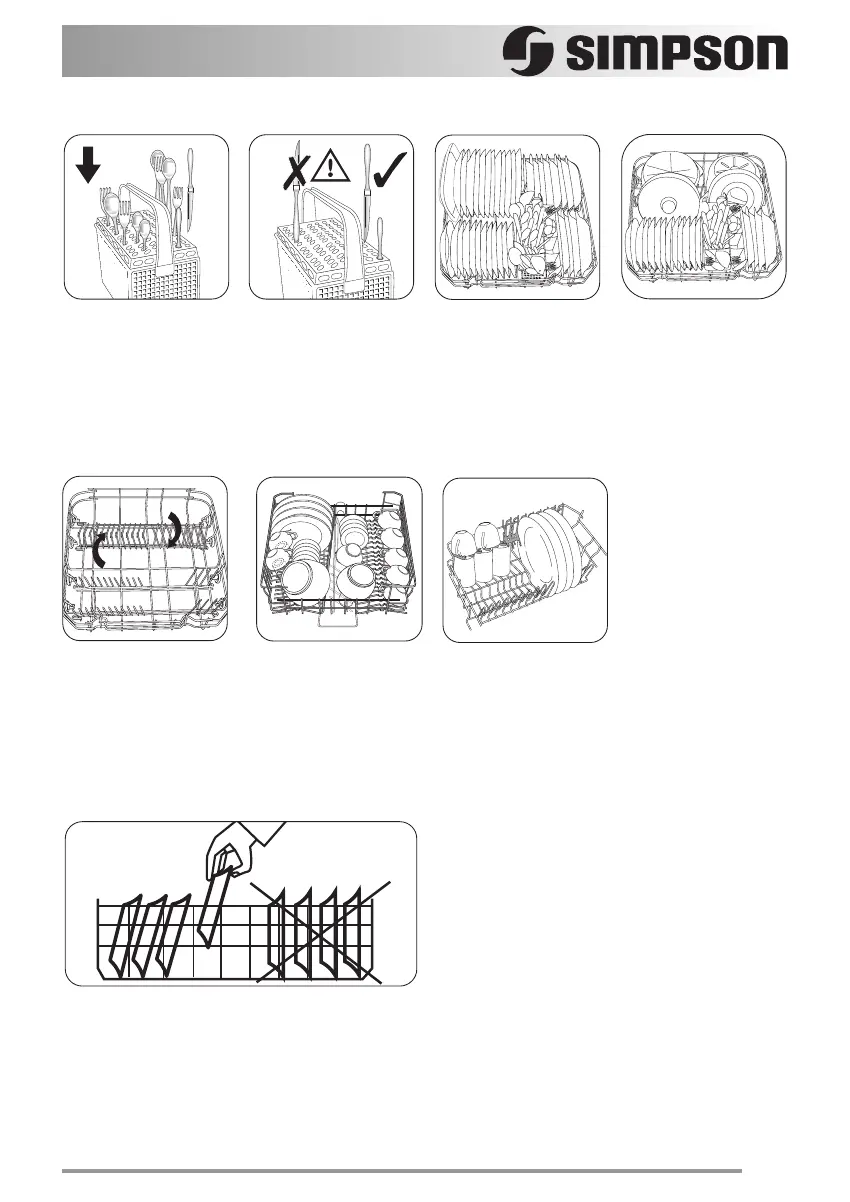 SIMPSON