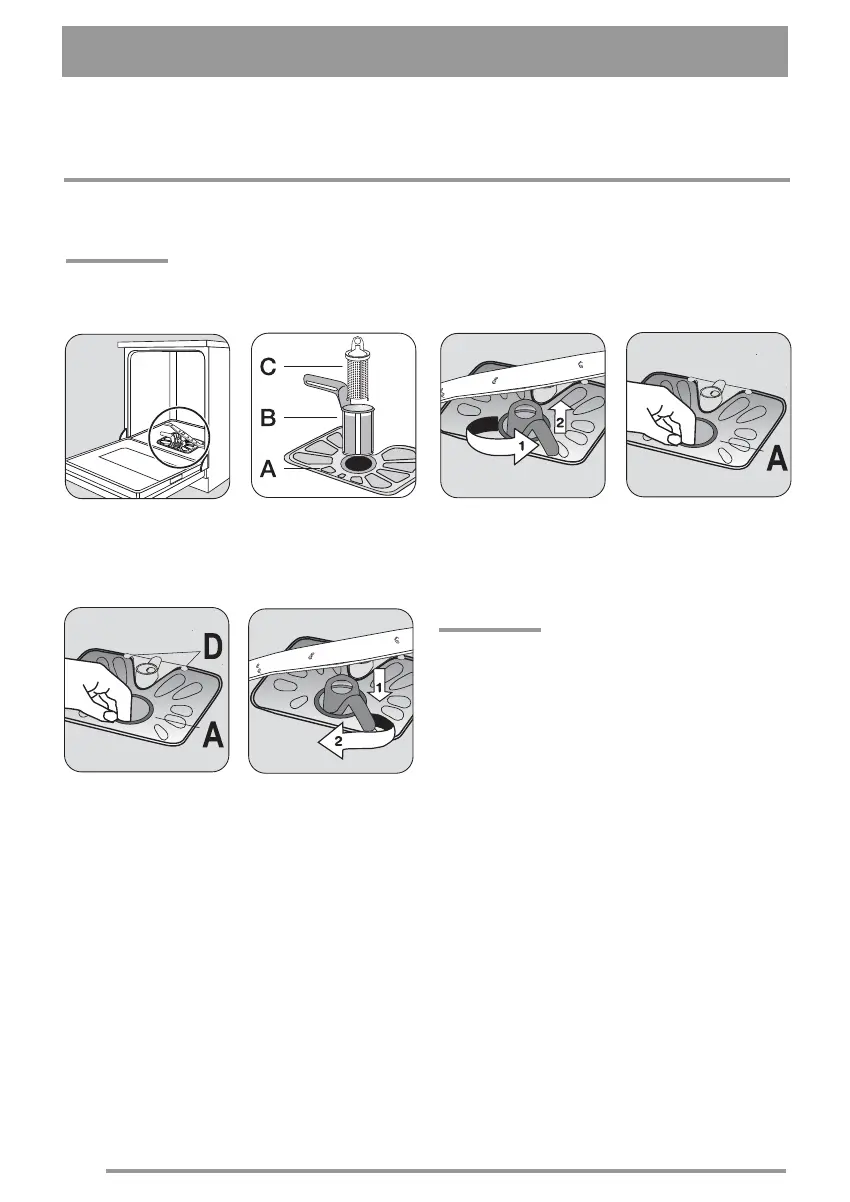 C
B
A

1
2

A

D
A

1
2