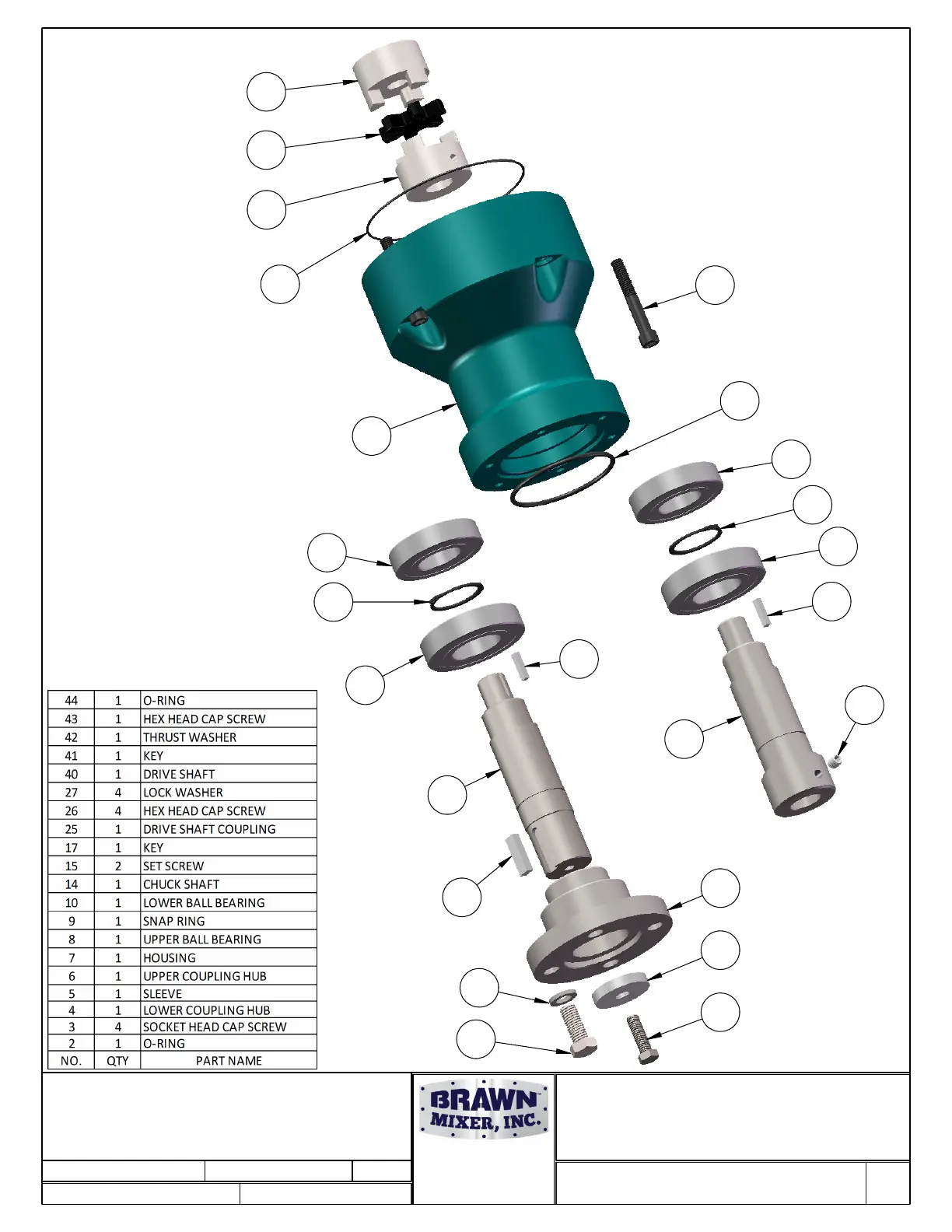 | 44 | 1 | O-RING |
|---|---|---|
| 43 | 1 | HEX HEAD CAP SCREW |
| 42 | 1 | THRUST WASHER |
| 41 | 1 | KEY |
| 40 | 1 | DRIVE SHAFT |
| 27 | 4 | LOCK WASHER |
| 26 | 4 | HEX HEAD CAP SCREW |
| 25 | 1 | DRIVE SHAFT COUPLING |
| 17 | 1 | KEY |
| 15 | 2 | SET SCREW |
| 14 | 1 | CHUCK SHAFT |
| 10 | 1 | LOWER BALL BEARING |
| 9 | 1 | SNAP RING |
| 8 | 1 | UPPER BALL BEARING |
| 7 | 1 | HOUSING |
| 6 | 1 | UPPER COUPLING HUB |
| 5 | 1 | SLEEVE |
| 4 | 1 | LOWER COUPLING HUB |
| 3 | 4 | SOCKET HEAD CAP SCREW |
| 2 | 1 | O-RING |
| NO. | QTY | PART NAME |

BRAWN MIXER, INC.