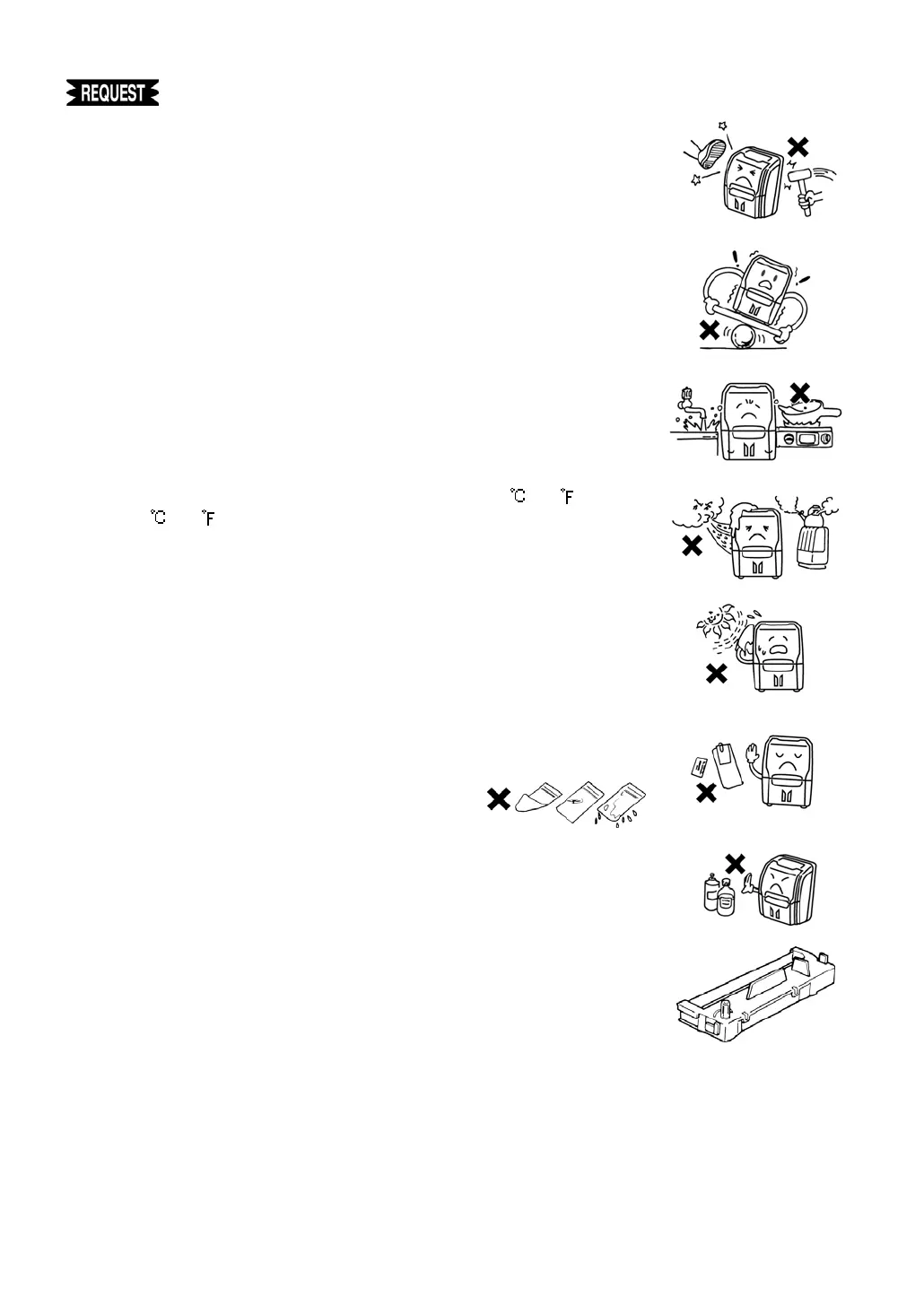 REQUEST

°C °F

°C °F