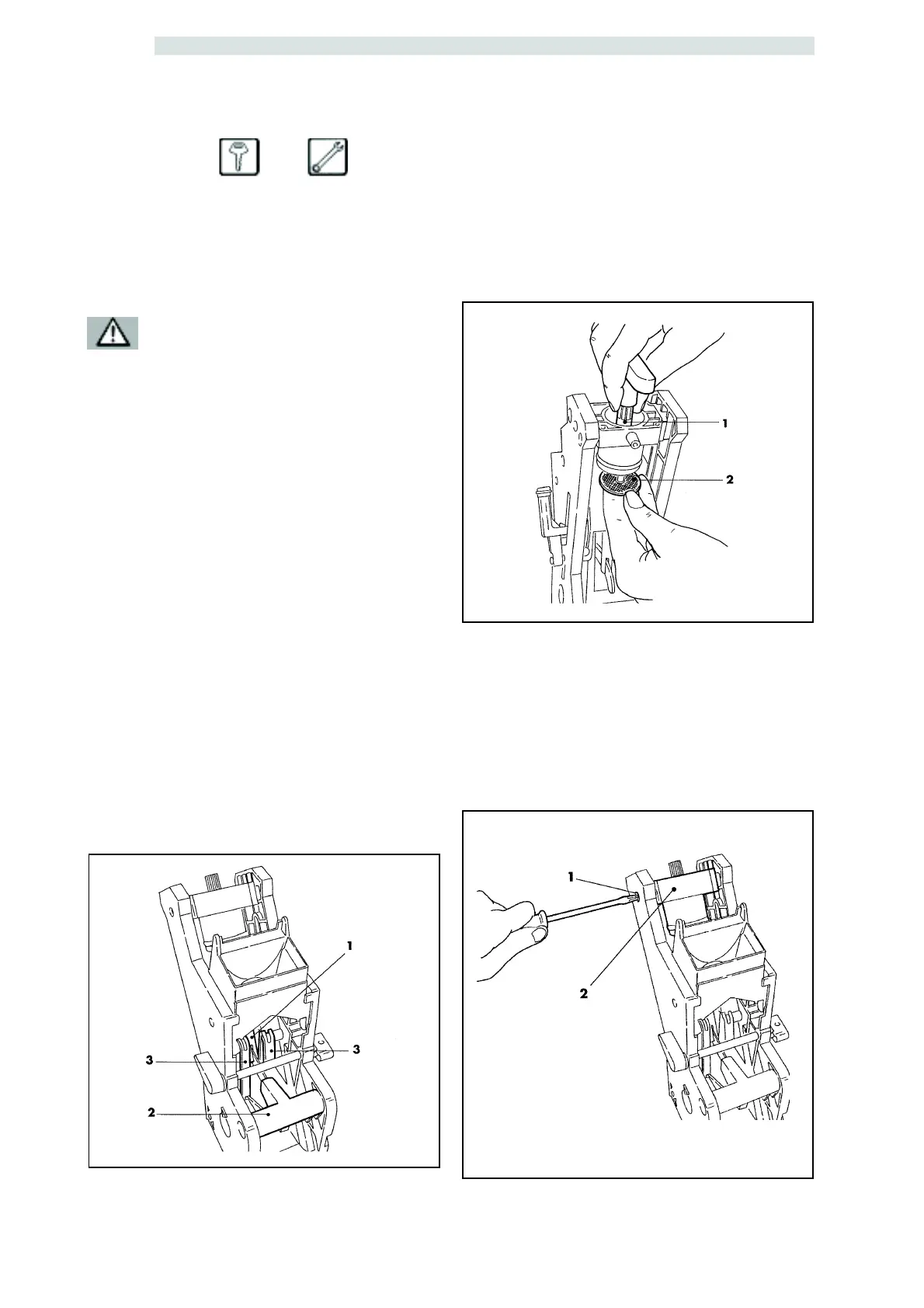 1

2

1

3

3

2

1

2