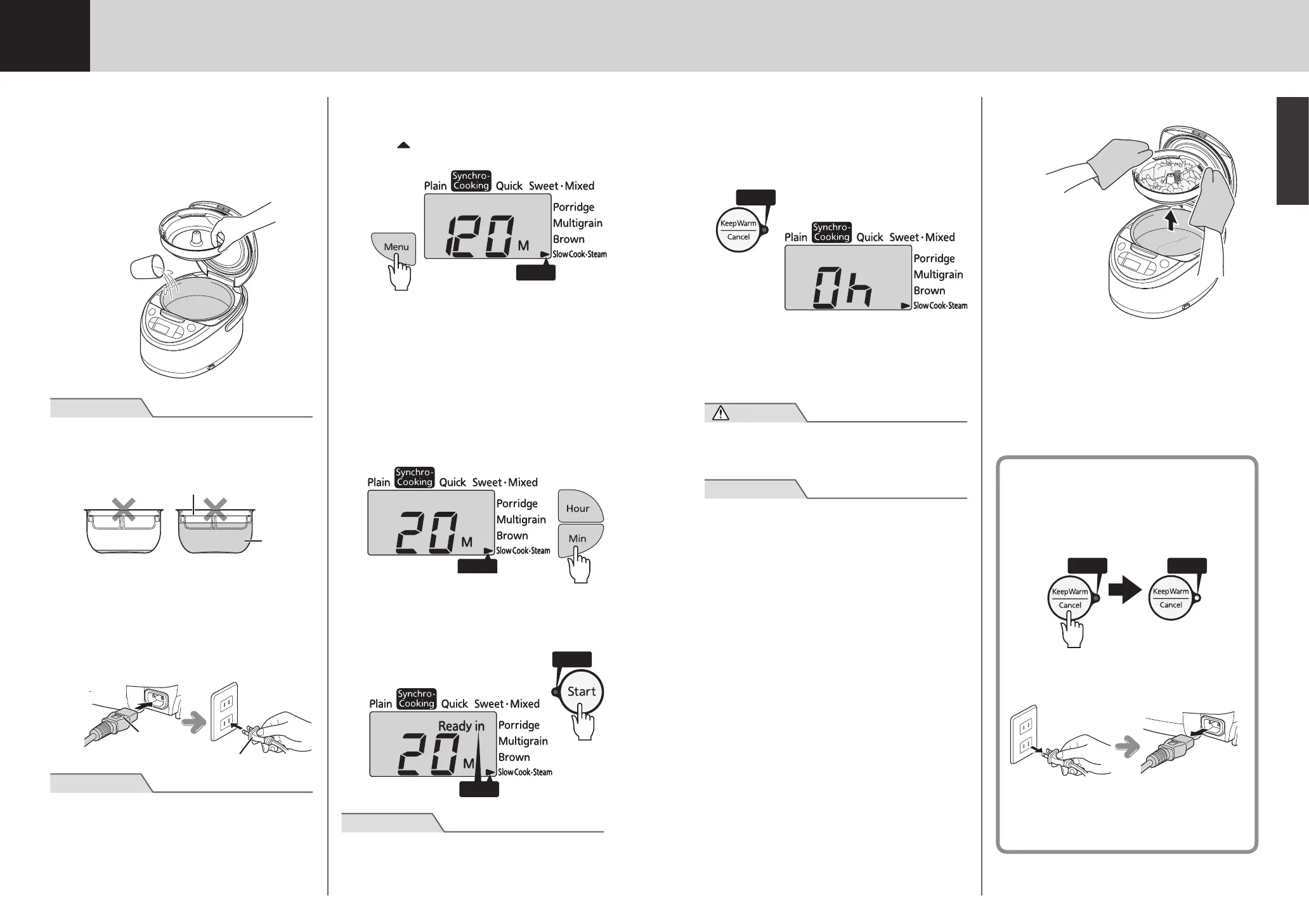 Plain Synchro-Cooking Quick Sweet·Mixed
120 M
Porridge
Multigrain
Brown
Slow Cook·Steam
Menu

Plain Synchro-Cooking Quick Sweet·Mixed
20 M
Porridge
Multigrain
Brown
Slow Cook·Steam
Hour
Min

Start
Plain Synchro-Cooking Quick Sweet·Mixed
Ready in
20 M
Porridge
Multigrain
Brown
Slow Cook·Steam

Keep Warm
Cancel
Plain Synchro-Cooking Quick Sweet·Mixed
0h
Porridge
Multigrain
Brown
Slow Cook·Steam

Keep Warm
Cancel
Keep Warm
Cancel