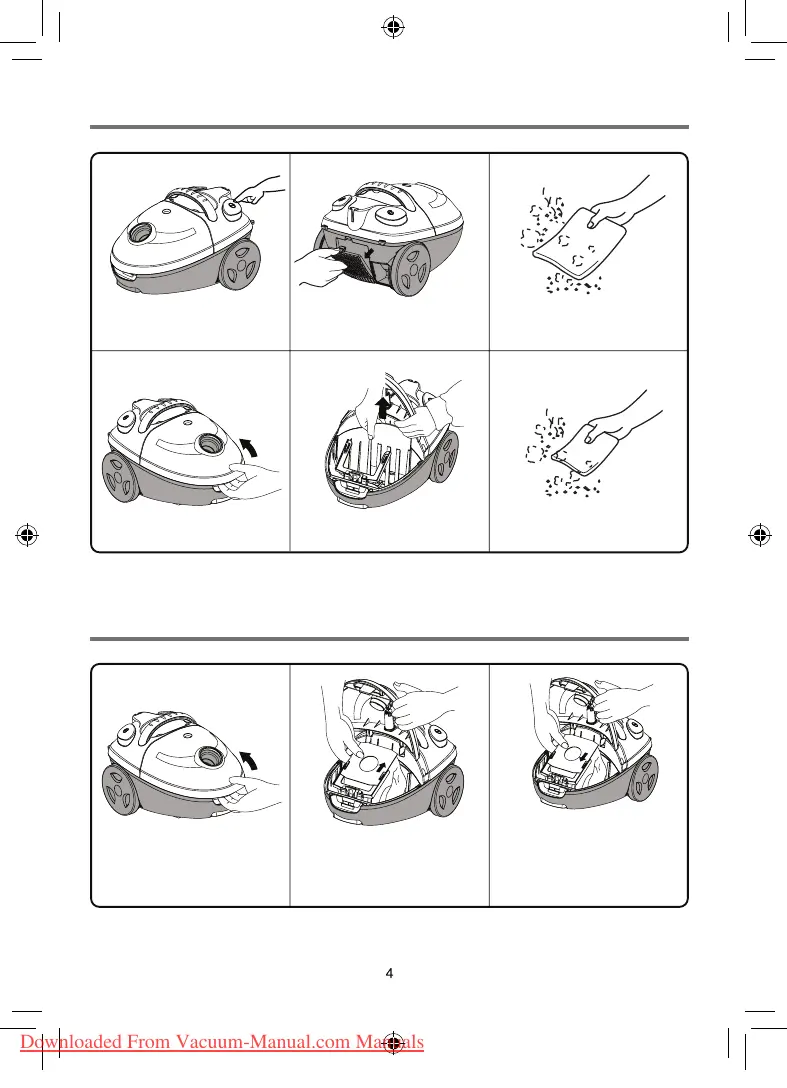 4

Downloaded From Vacuum-Manual.com Manuals