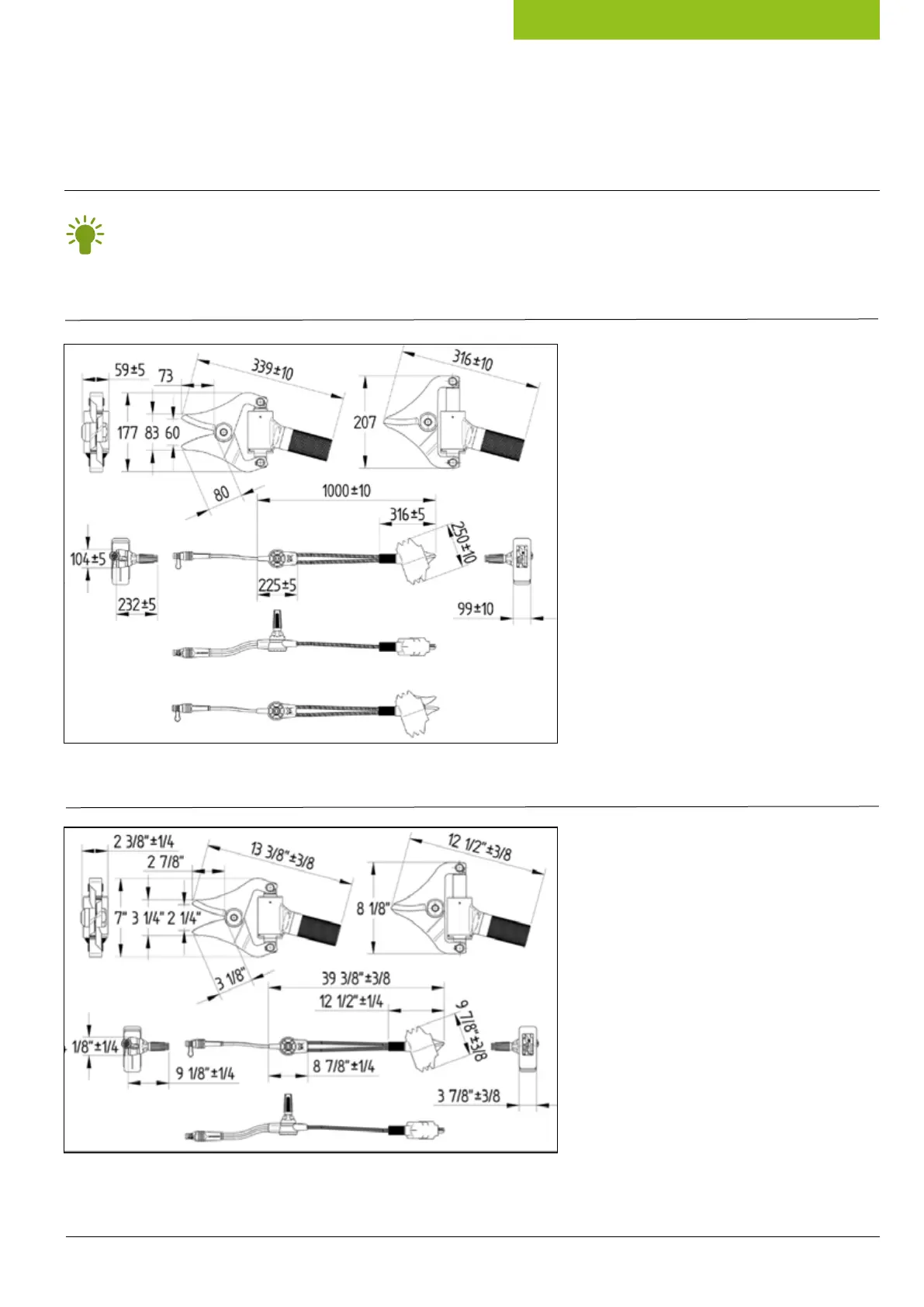 59±5
73
339±10
316±10
177
83
60
207
80
1000±10
316±5
250±10
104±5
225±5
232±5
99±10

2 3/8"±1/4
2 7/8"
13 3/8"±3/8
12 1/2"±3/8
7"
3 1/4"
2 1/4"
8 1/8"
3 1/8"
39 3/8"±3/8
12 1/2"±1/4
9 7/8"±3/8
1/8"±1/4
9 1/8"±1/4
8 7/8"±1/4
3 7/8"±3/8