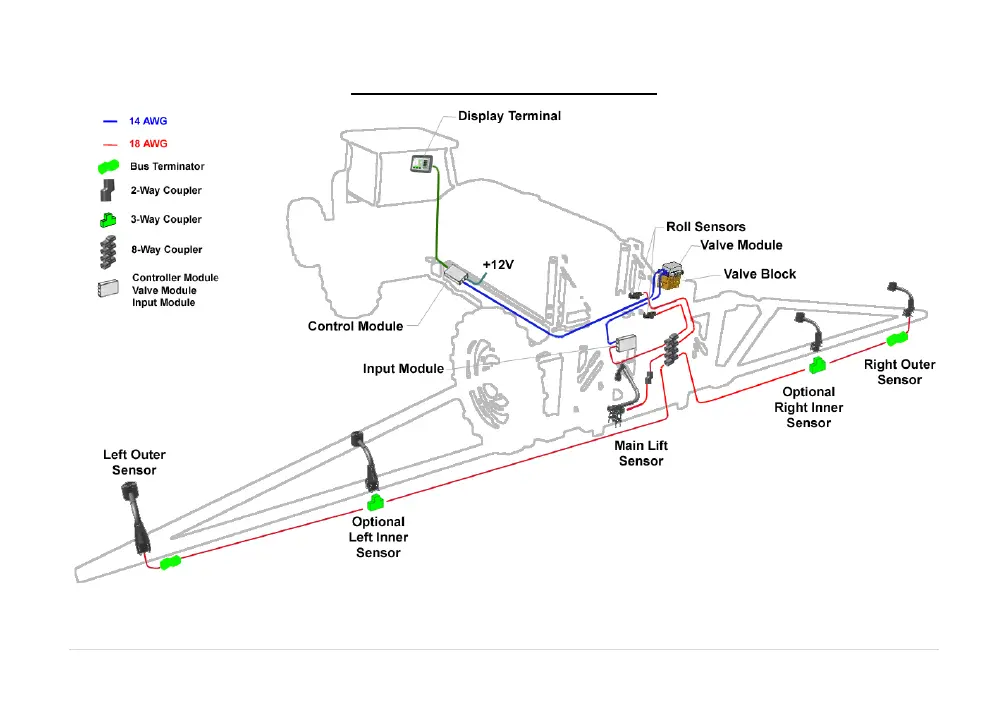 14 AWG
18 AWG
Bus Terminator
2-Way Coupler
3-Way Coupler
8-Way Coupler
Controller Module
Valve Module
Input Module

Display Terminal
Roll Sensors
Valve Module
Valve Block
+12V
Control Module
Input Module
Right Outer Sensor
Optional Right Inner Sensor
Main Lift Sensor
Left Outer Sensor
Optional Left Inner Sensor