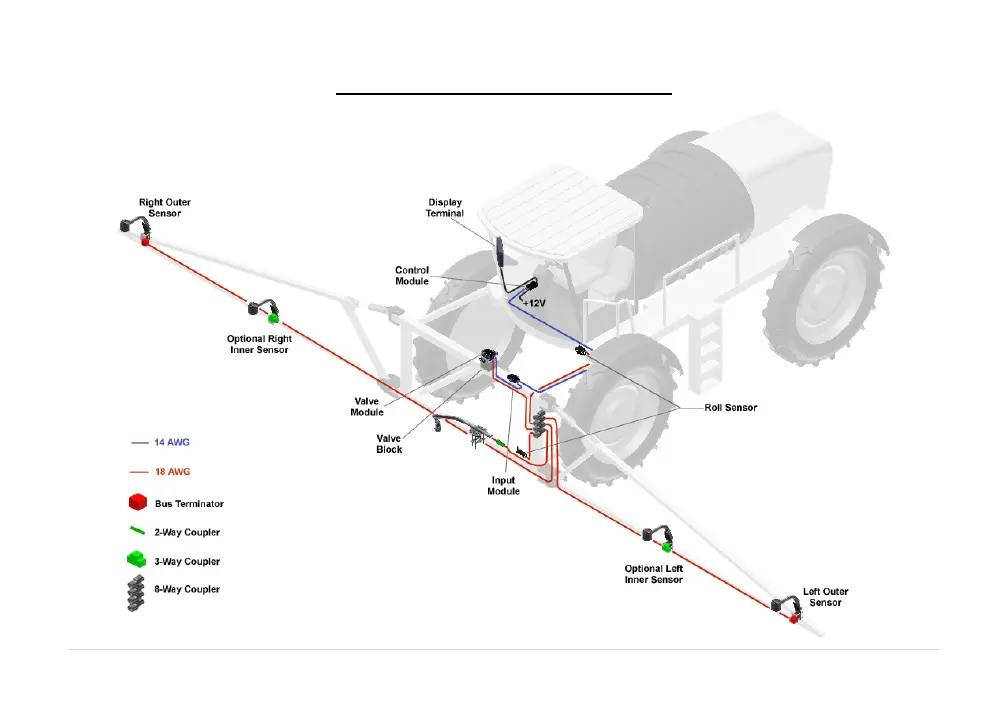 Right Outer Sensor

Display Terminal

Control Module

+12V

Optional Right Inner Sensor

Valve Module

Valve Block

Roll Sensor

Input Module

14 AWG

18 AWG

Bus Terminator

2-Way Coupler

3-Way Coupler

8-Way Coupler

Optional Left Inner Sensor

Left Outer Sensor