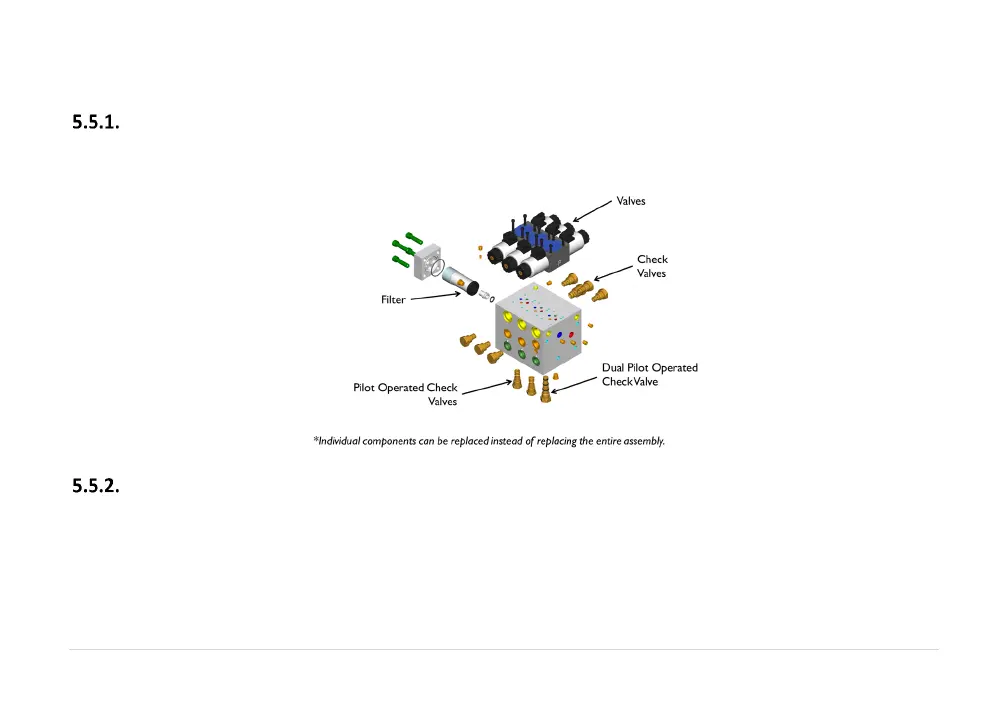 5.5.1.

Valves

Check Valves

Filter

Dual Pilot Operated Check Valve

Pilot Operated Check Valves

*Individual components can be replaced instead of replacing the entire assembly.

5.5.2.