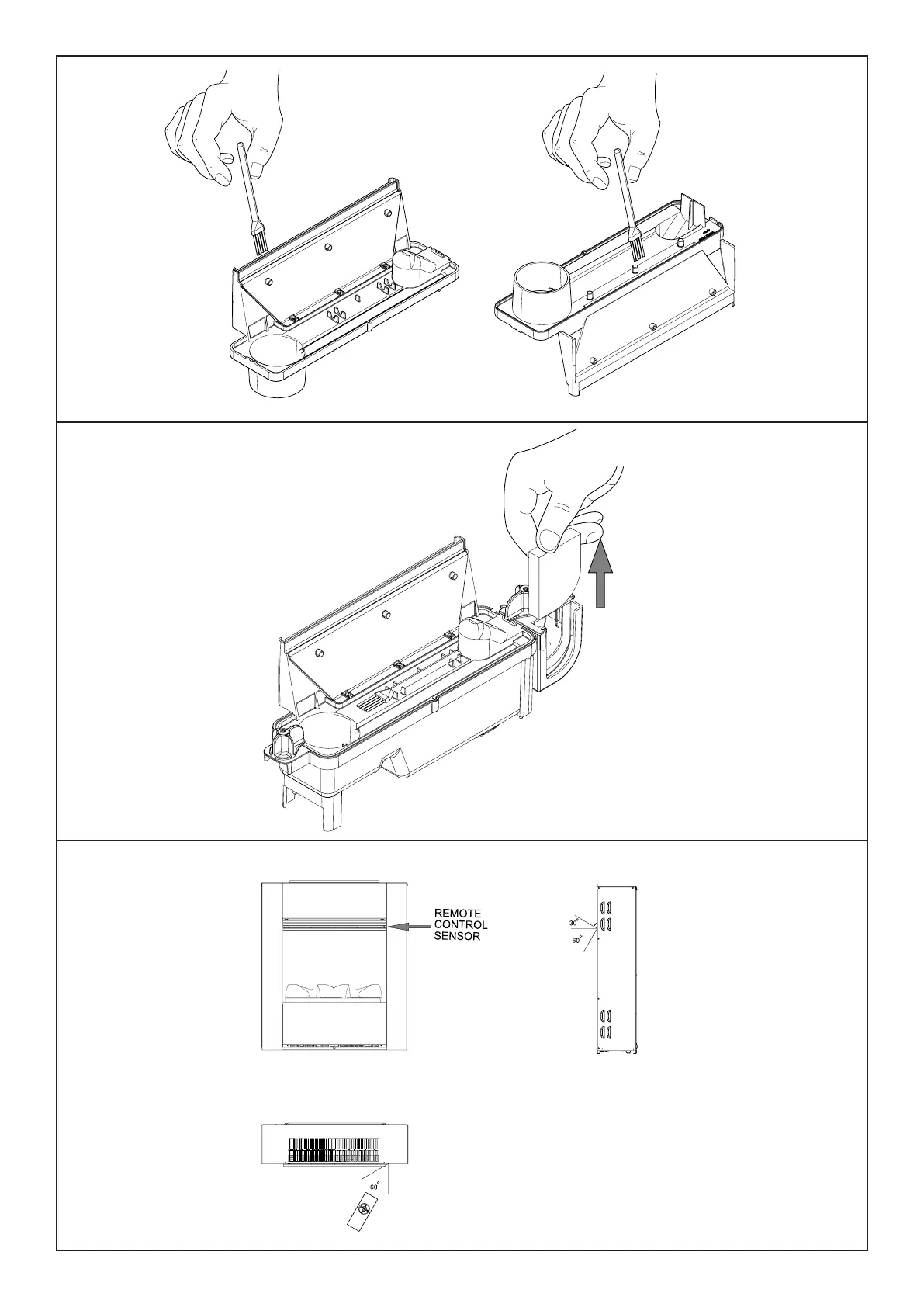 REMOTE CONTROL SENSOR

30°

60°

60°