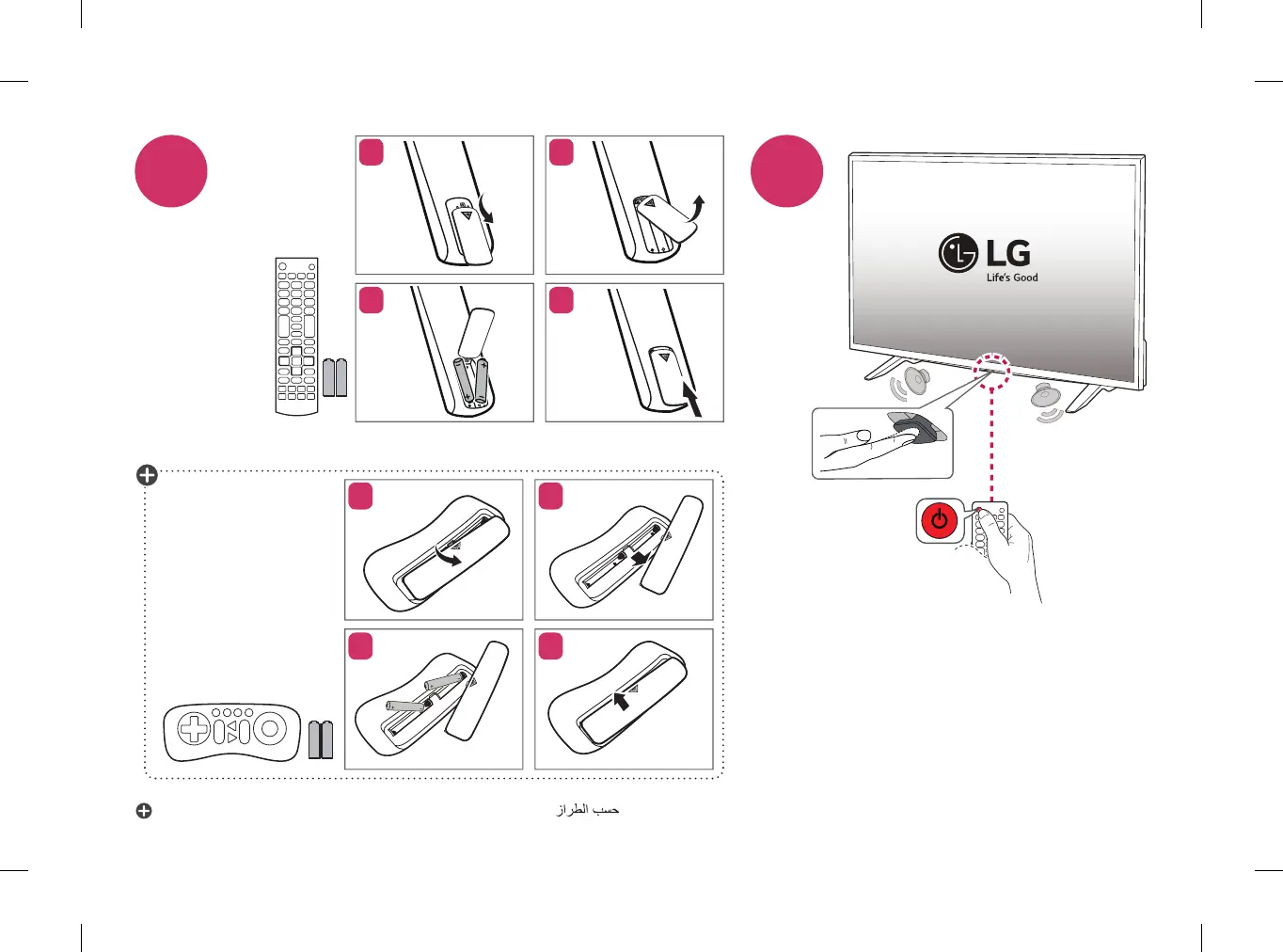 LG
Life's Good

حسب الطراز