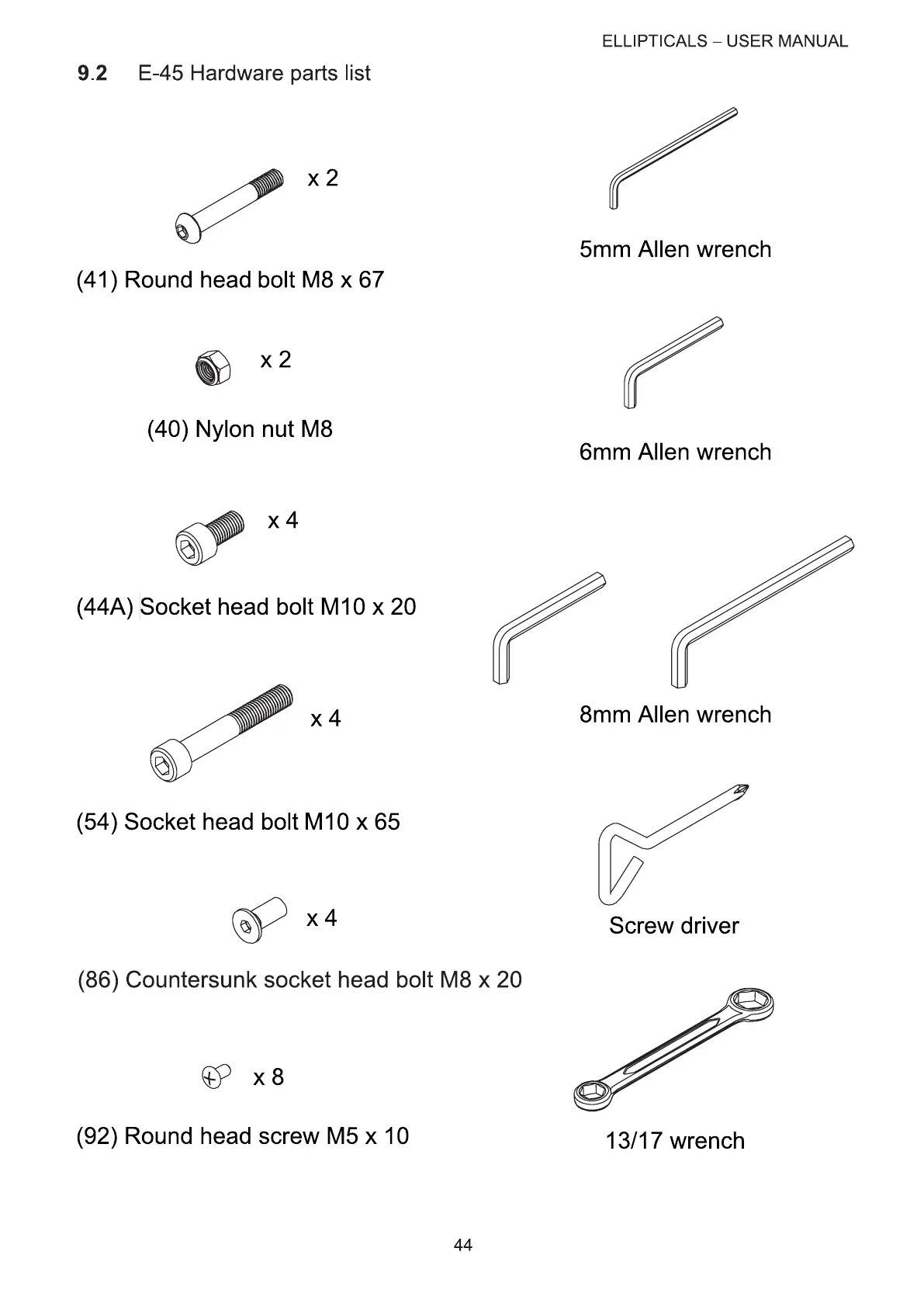 ELLIPTICALS – USER MANUAL

9.2 E-45 Hardware parts list

x 2

(41) Round head bolt M8 x 67

x 2

(40) Nylon nut M8

x 4

(44A) Socket head bolt M10 x 20

x 4

(54) Socket head bolt M10 x 65

x 4

(86) Countersunk socket head bolt M8 x 20

x 8

(92) Round head screw M5 x 10

5mm Allen wrench

6mm Allen wrench

8mm Allen wrench

Screw driver

13/17 wrench

44