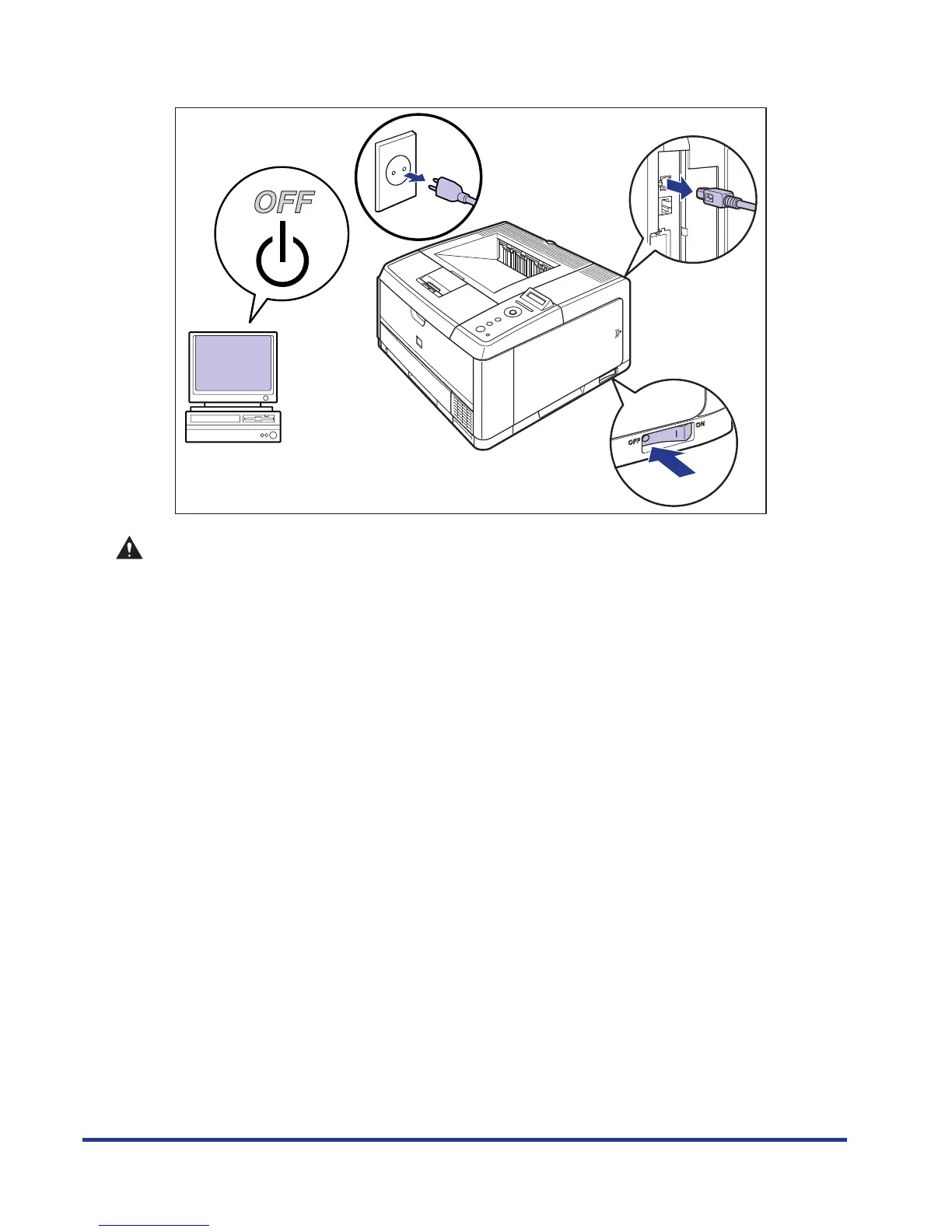 OFF

OFF

ON