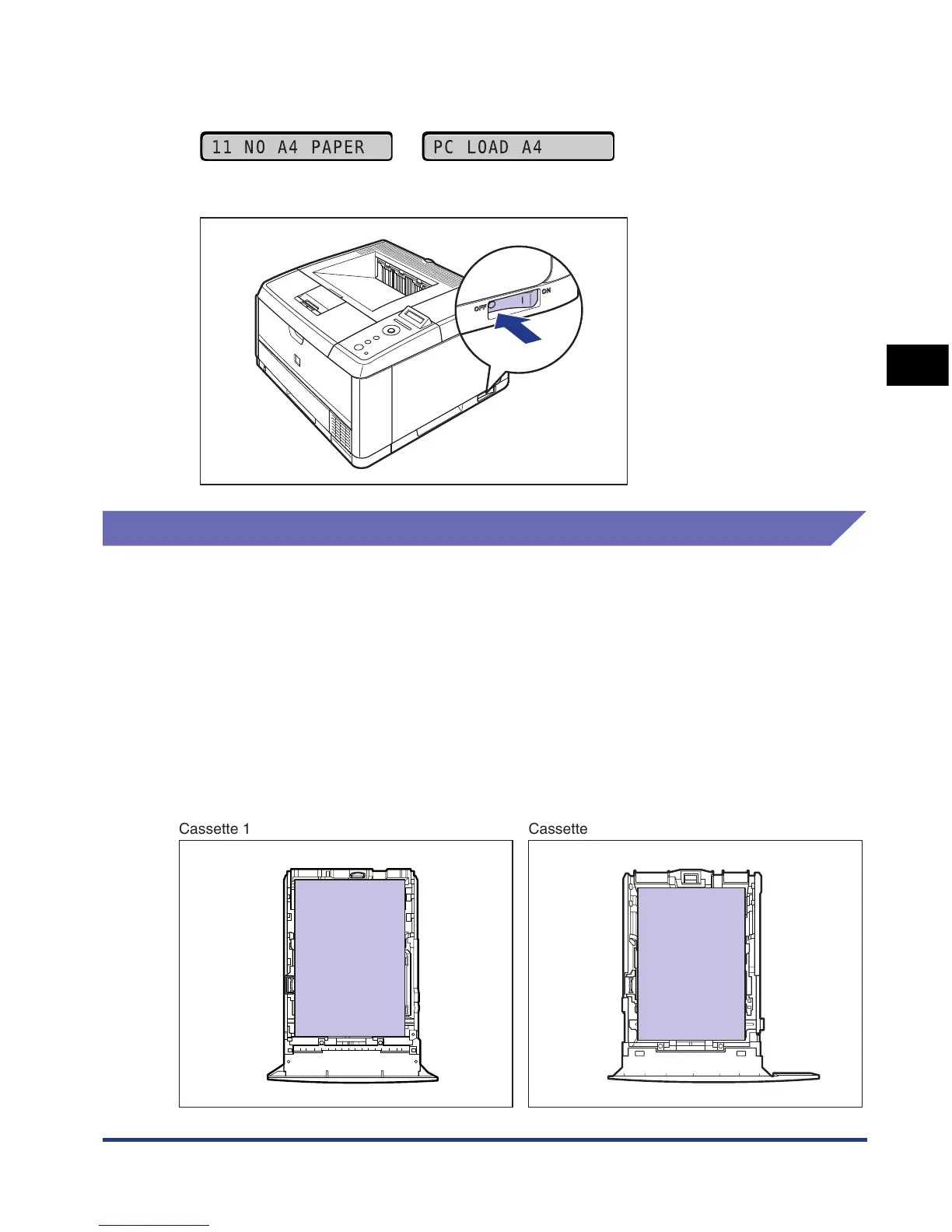 11 NO A4 PAPER

PC LOAD A4

OFF

ON

Cassette 1

Cassette