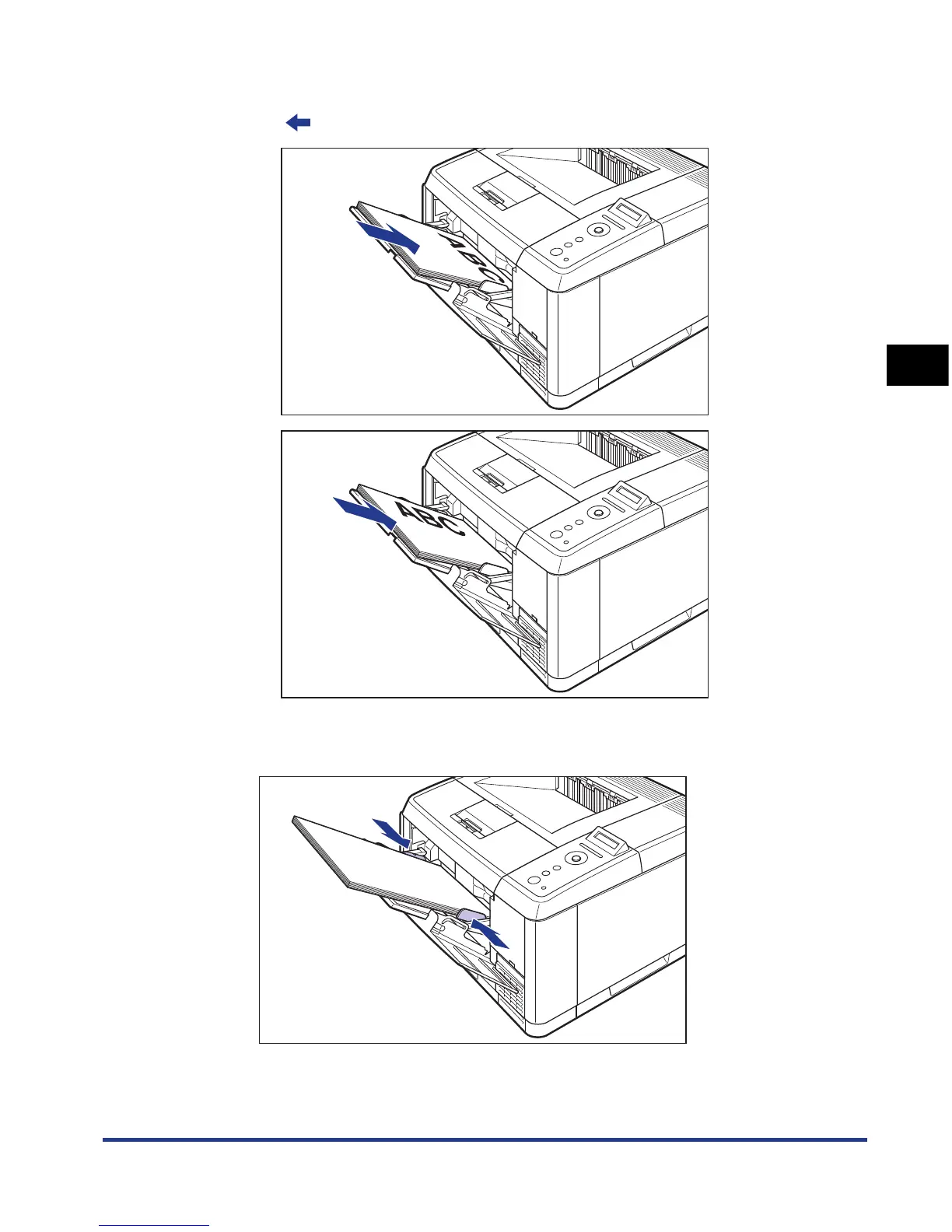 ABC

ABC