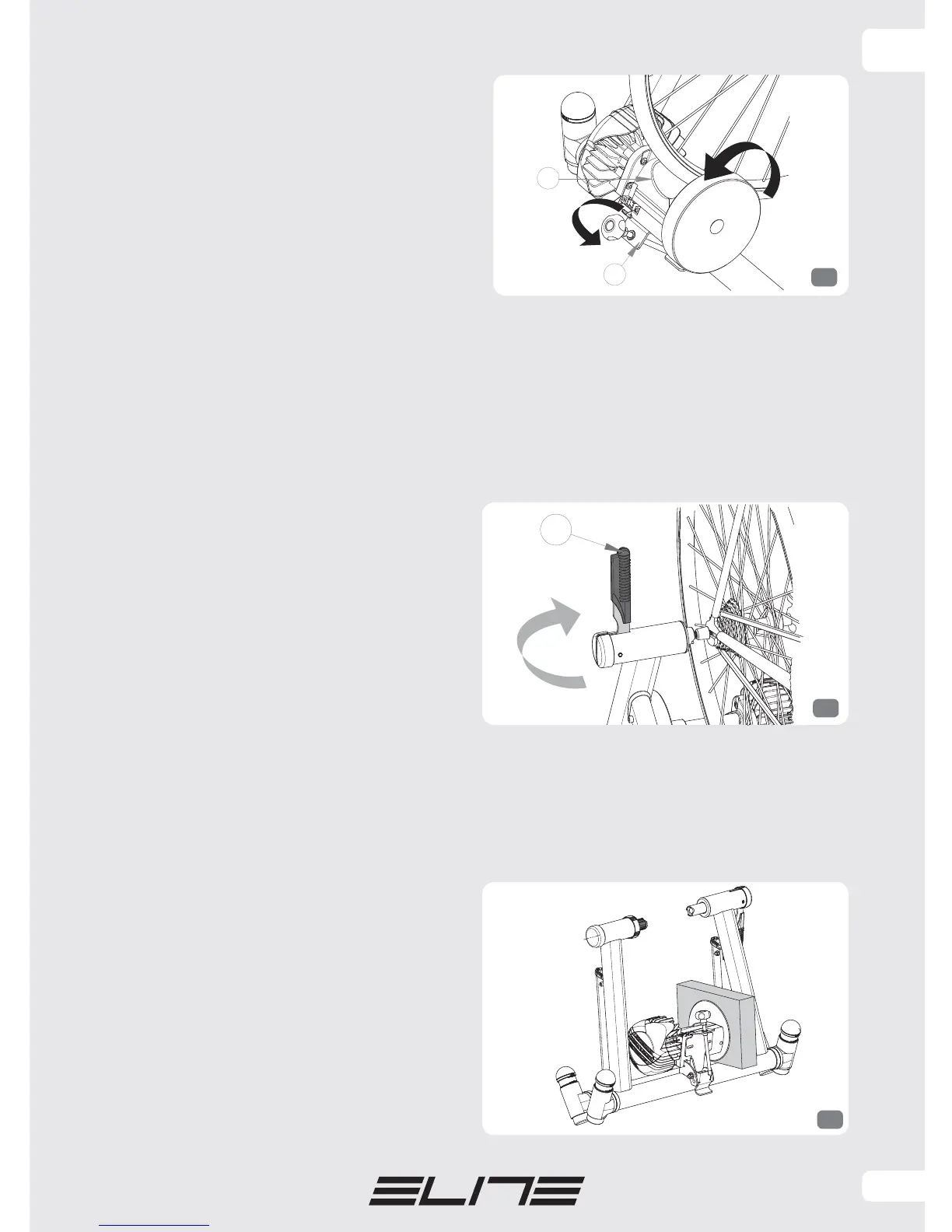 ELITE