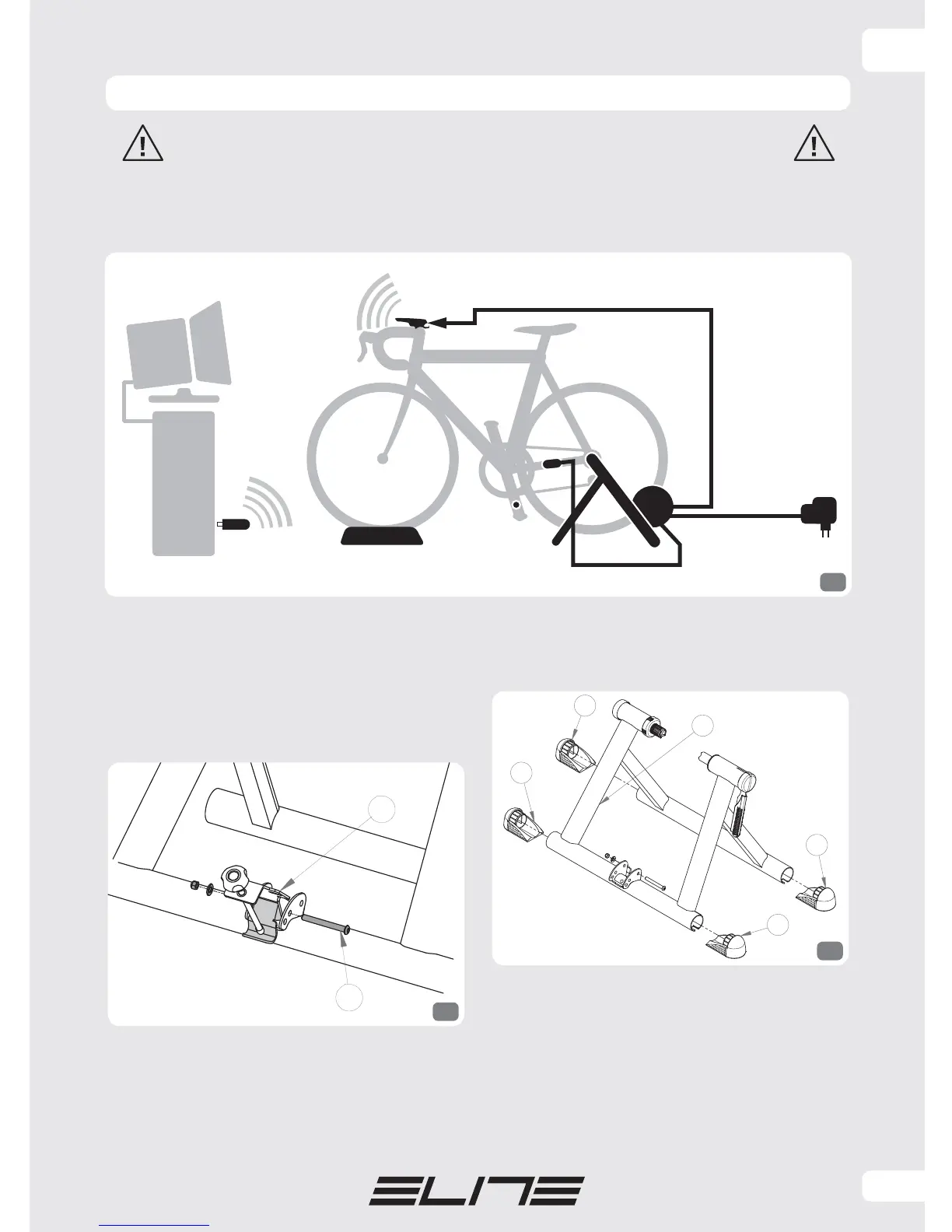 ELITE