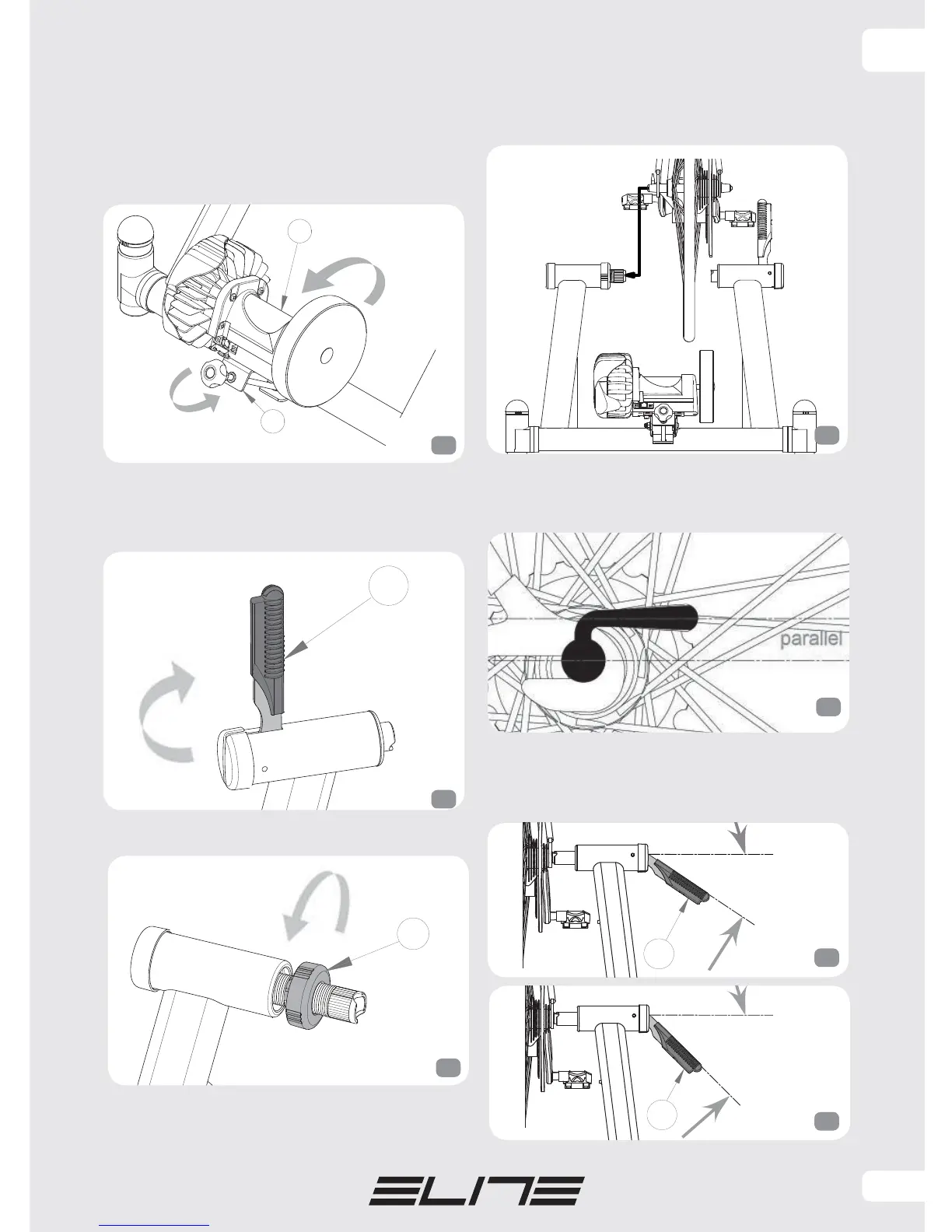 parallel

ELITE