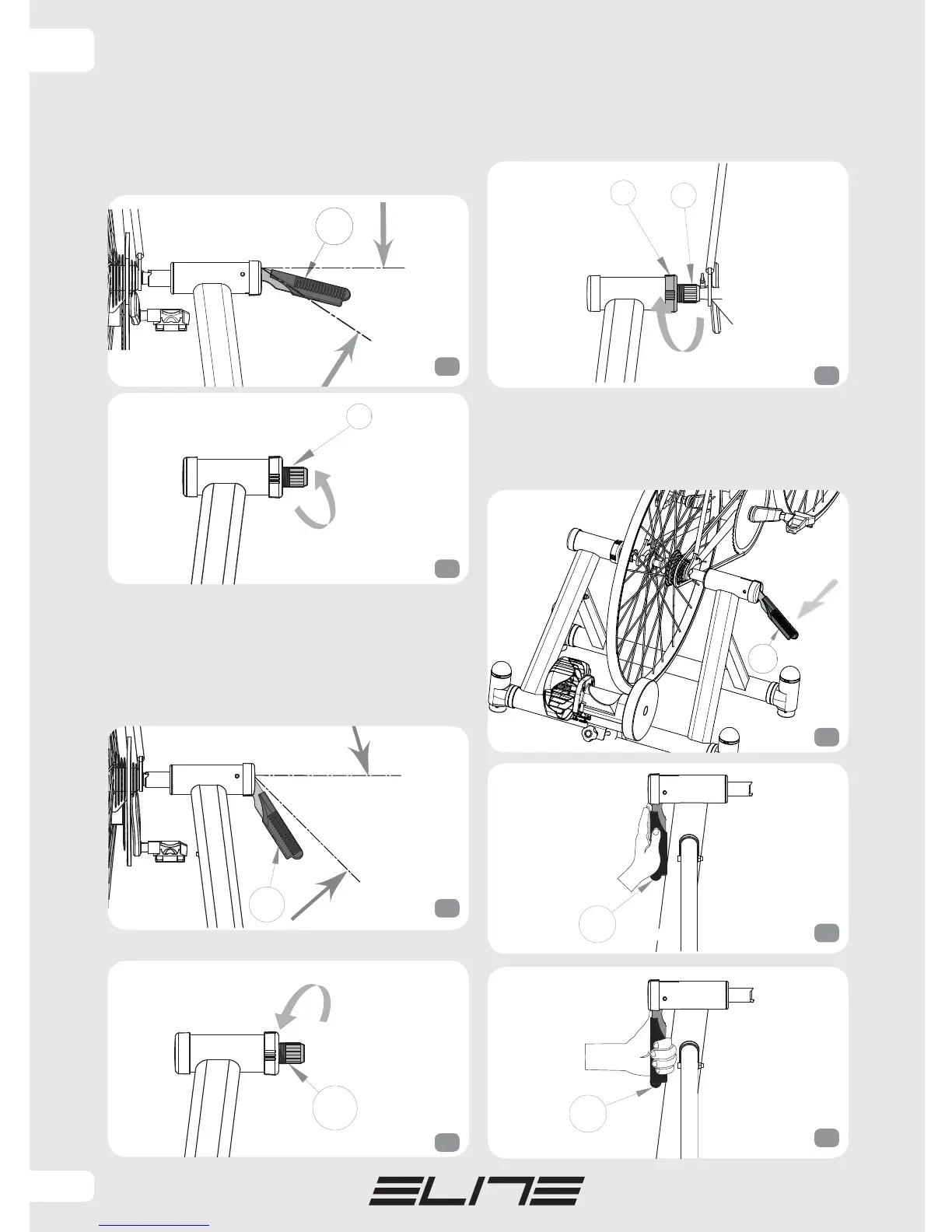 ELITE