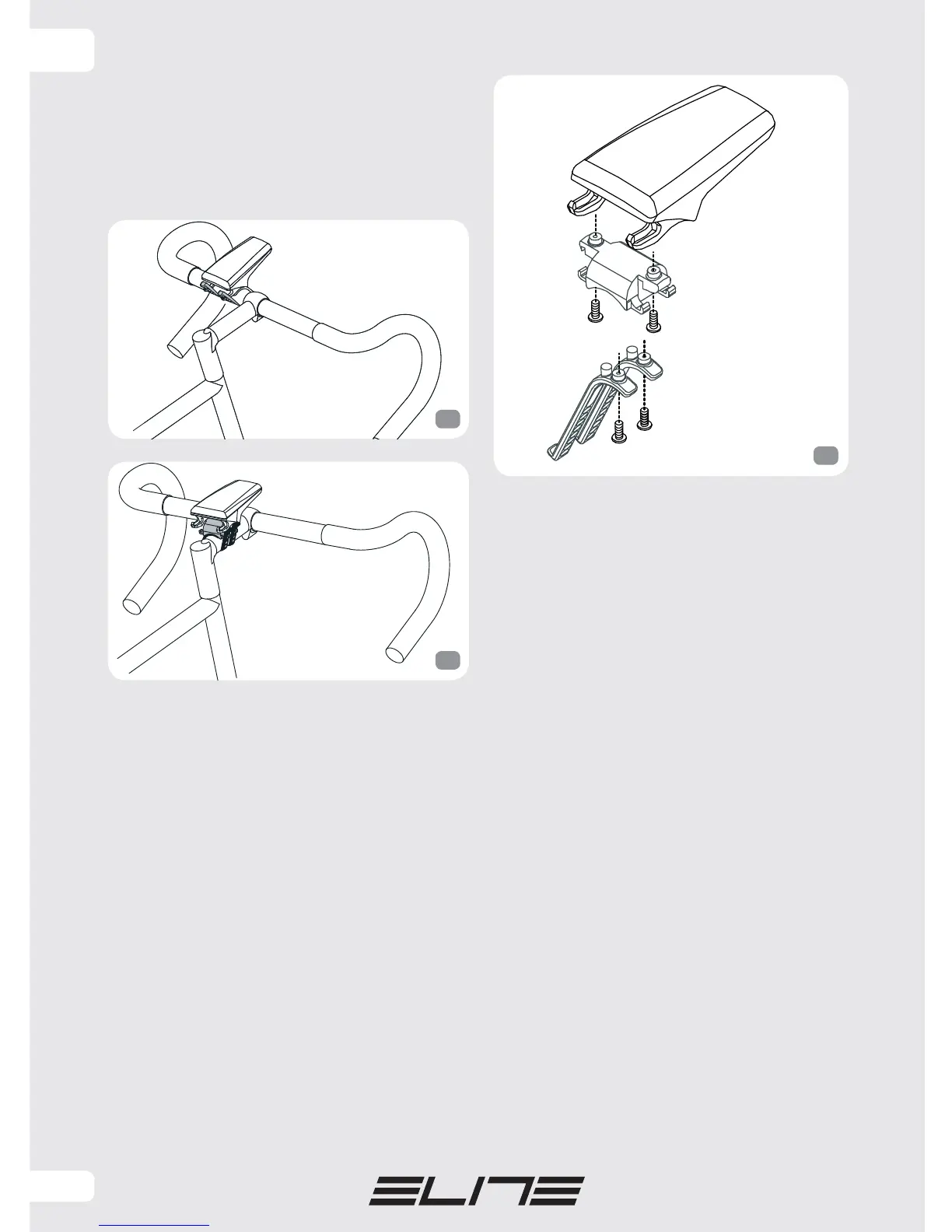 ELITE