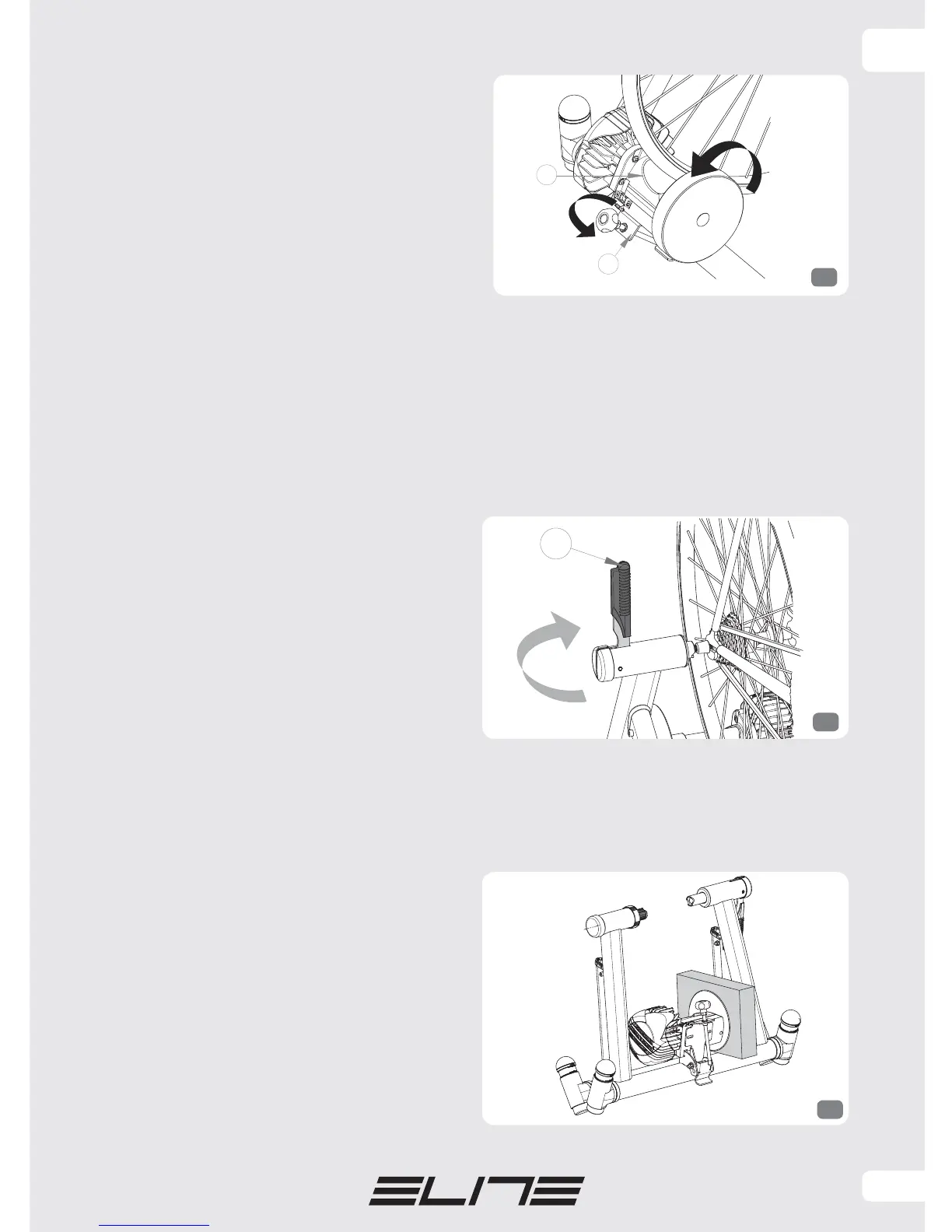 ELITE