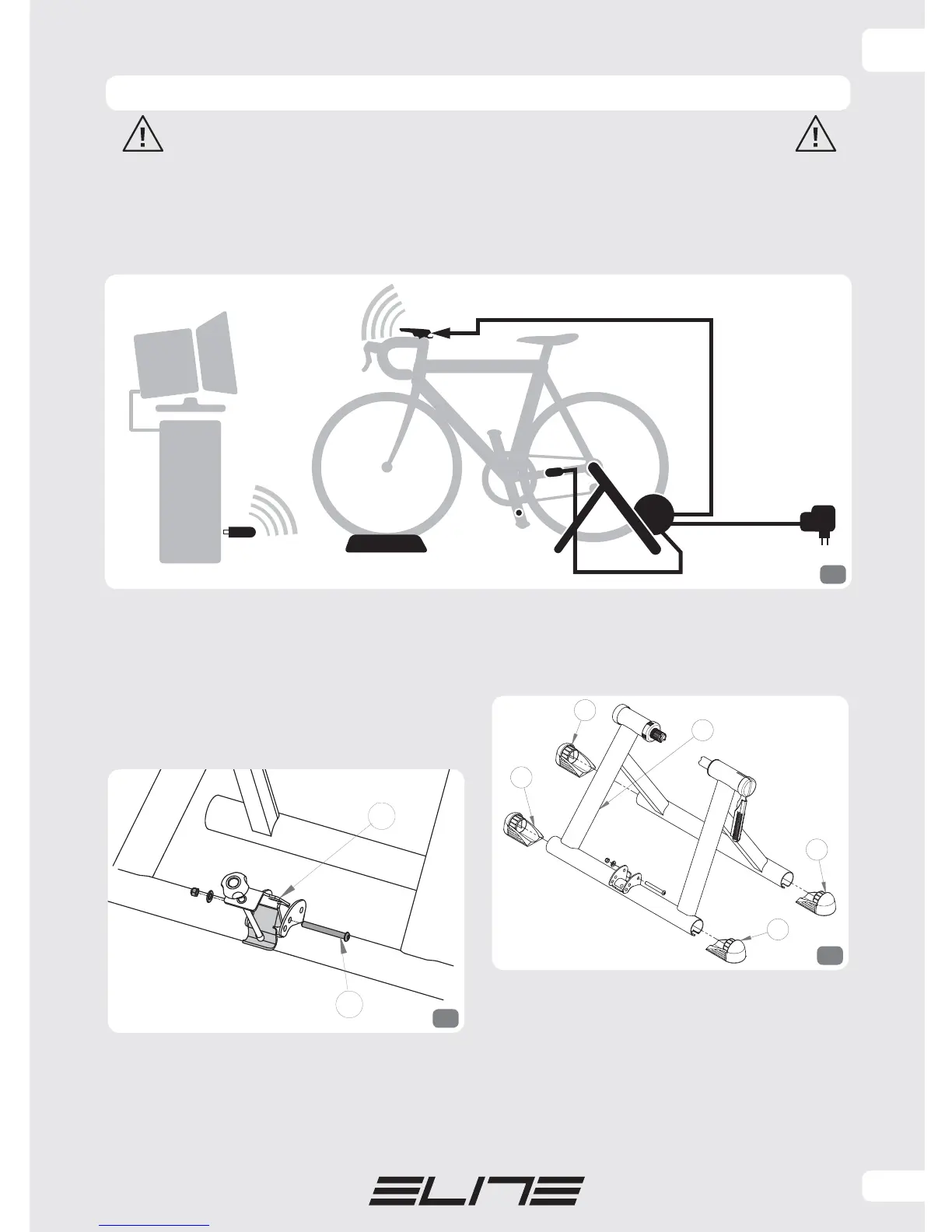 ELITE