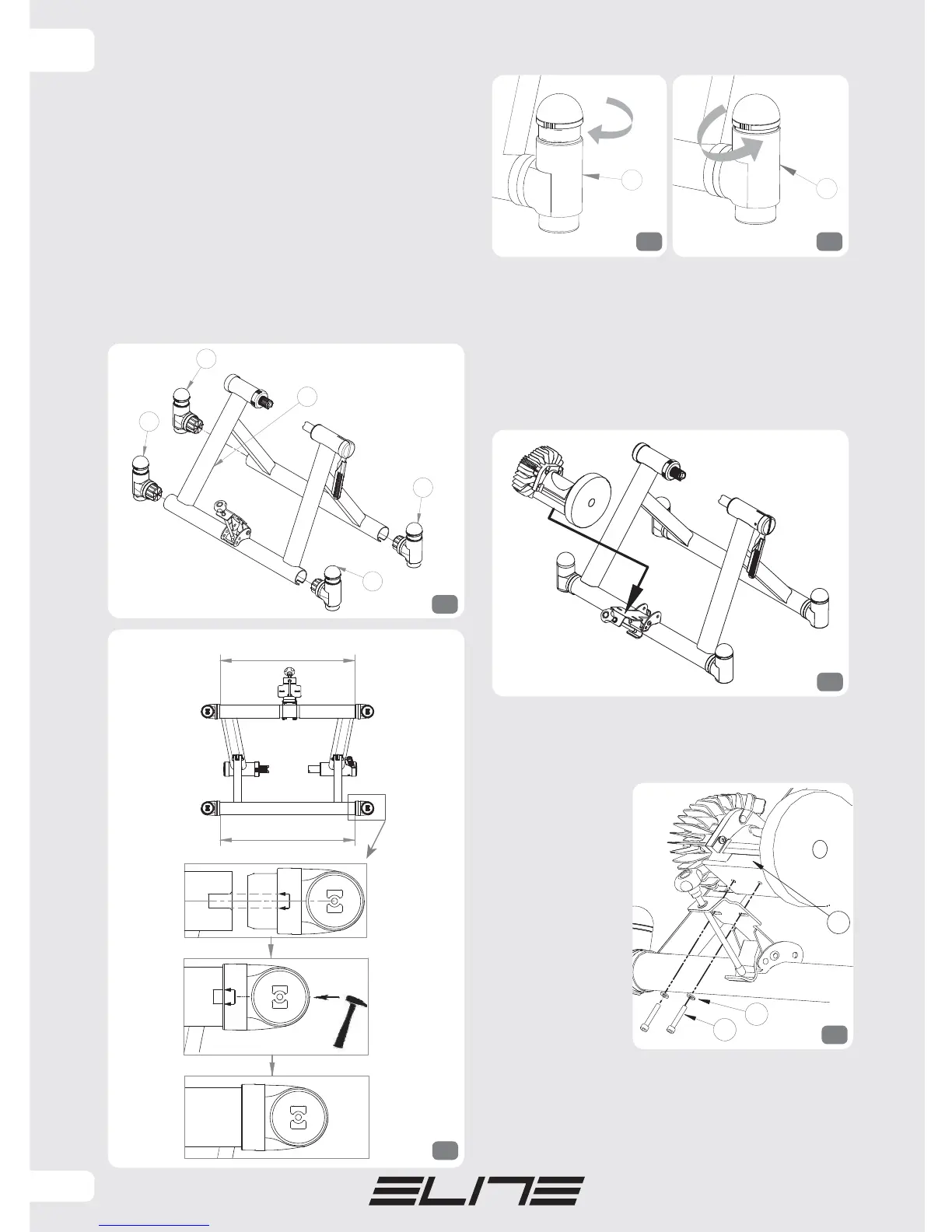 ELITE