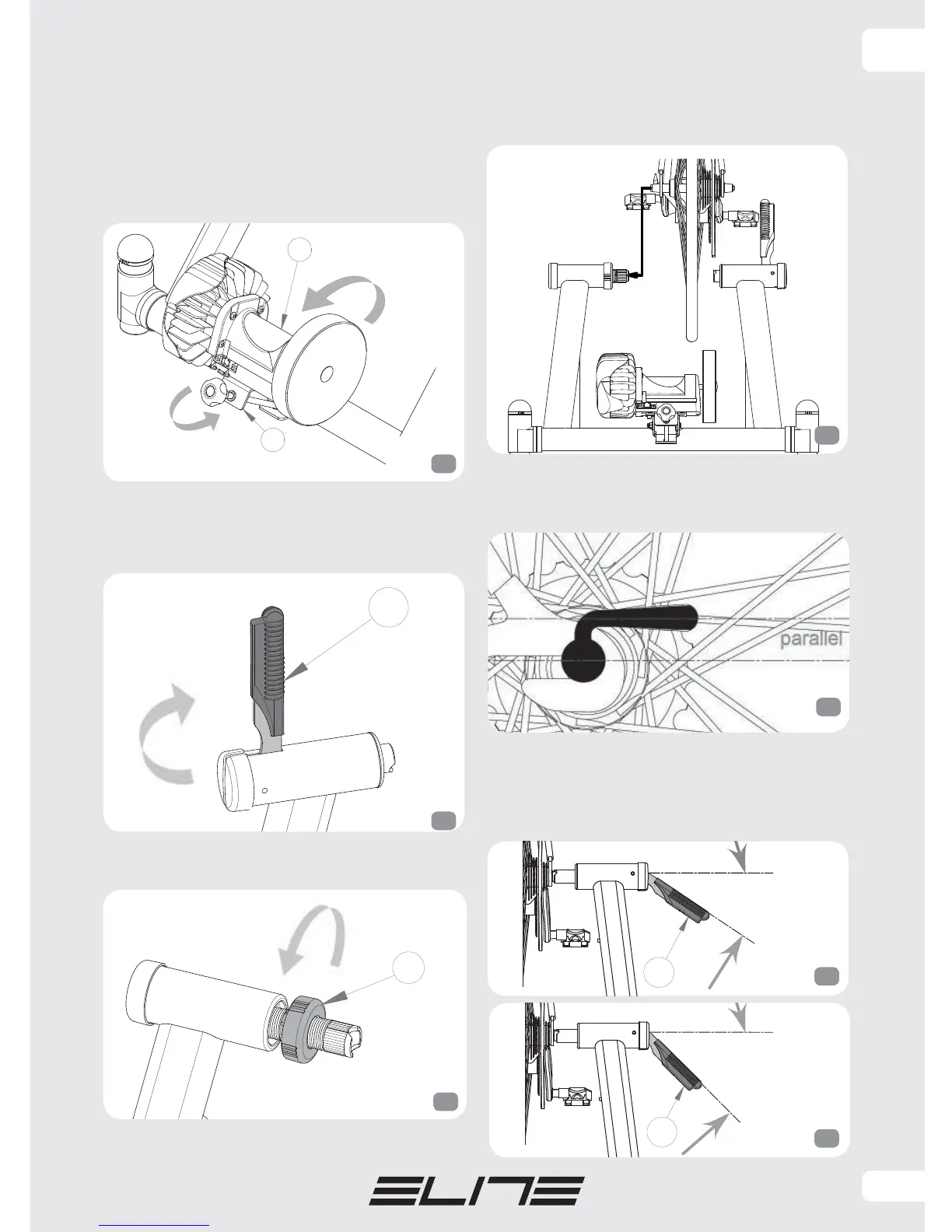 parallel

ELITE