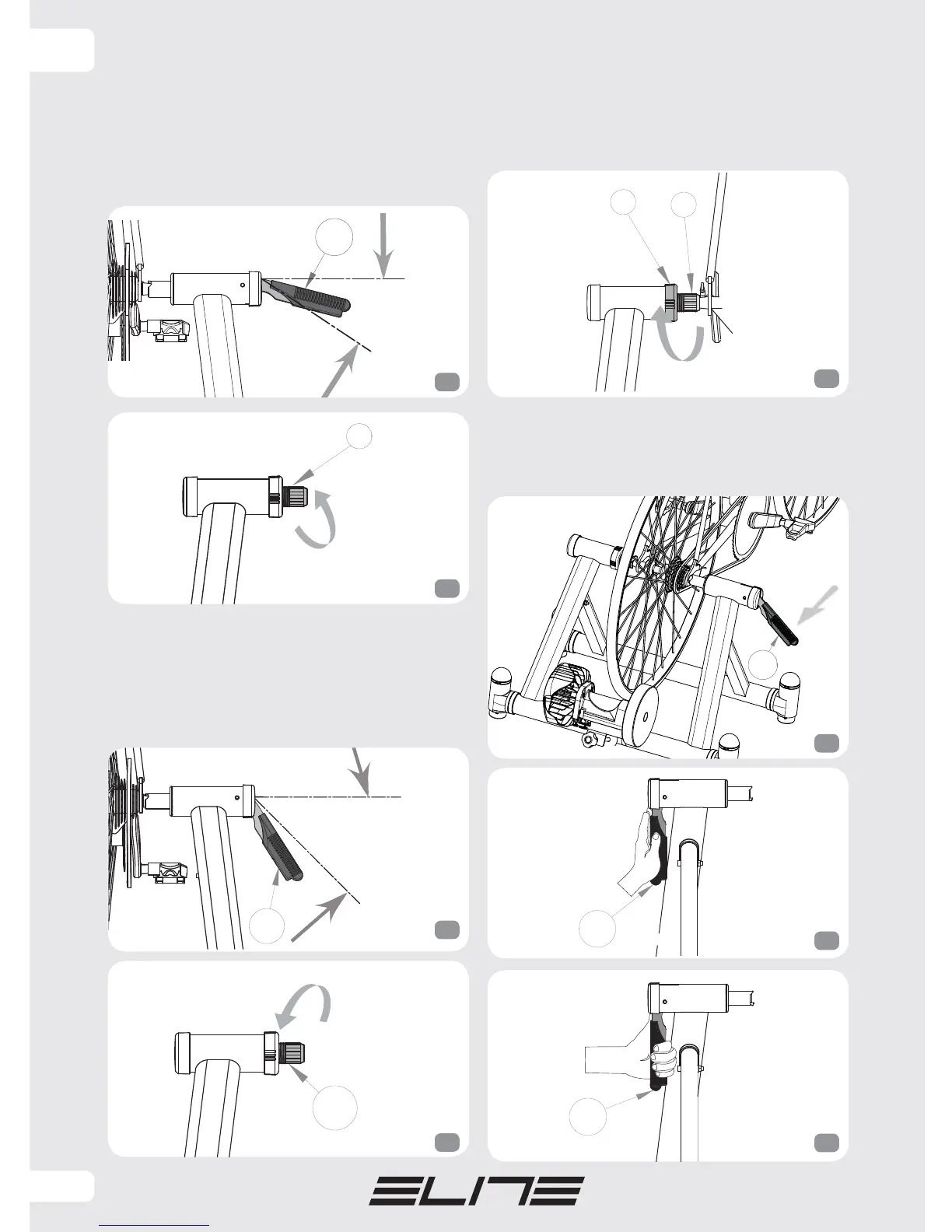 ELITE