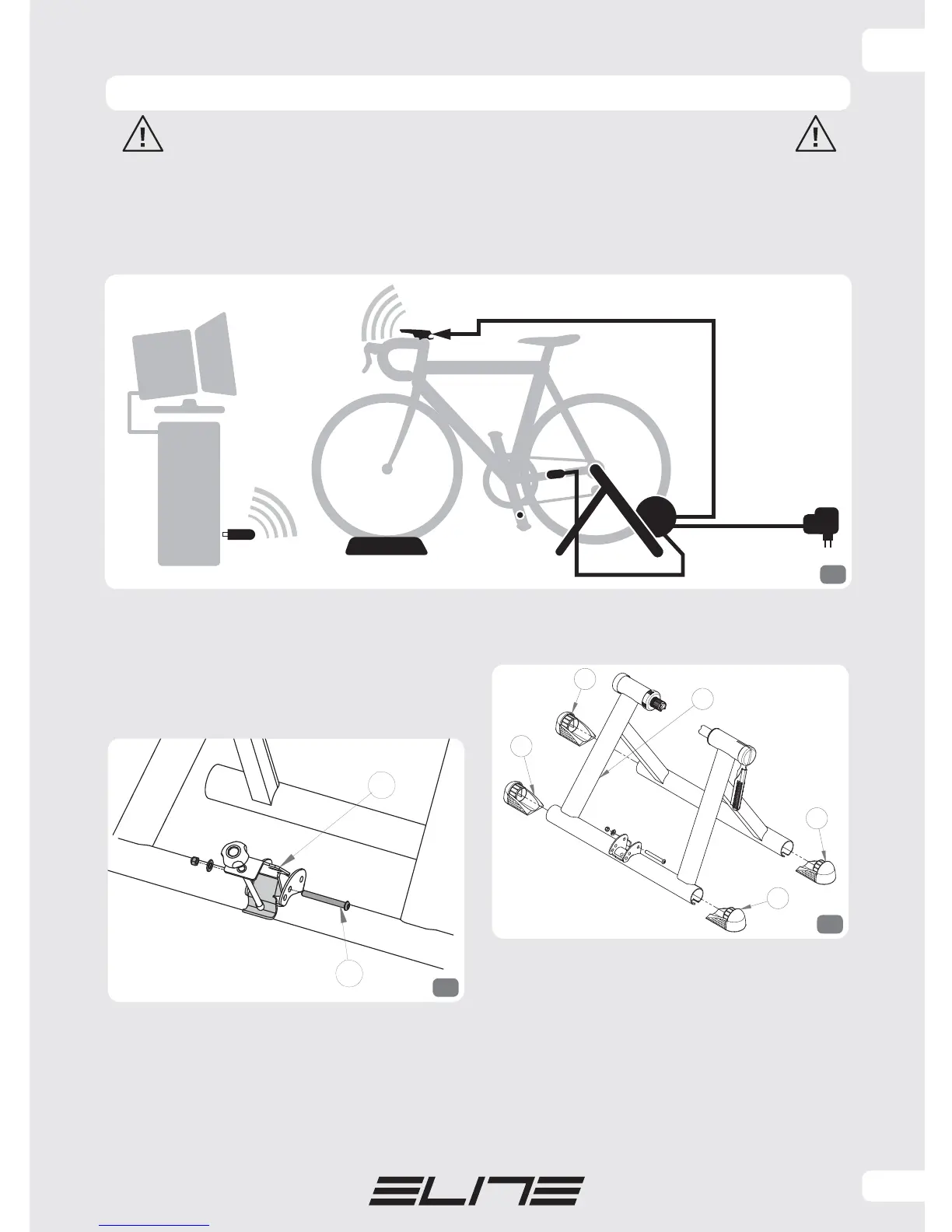 ELITE