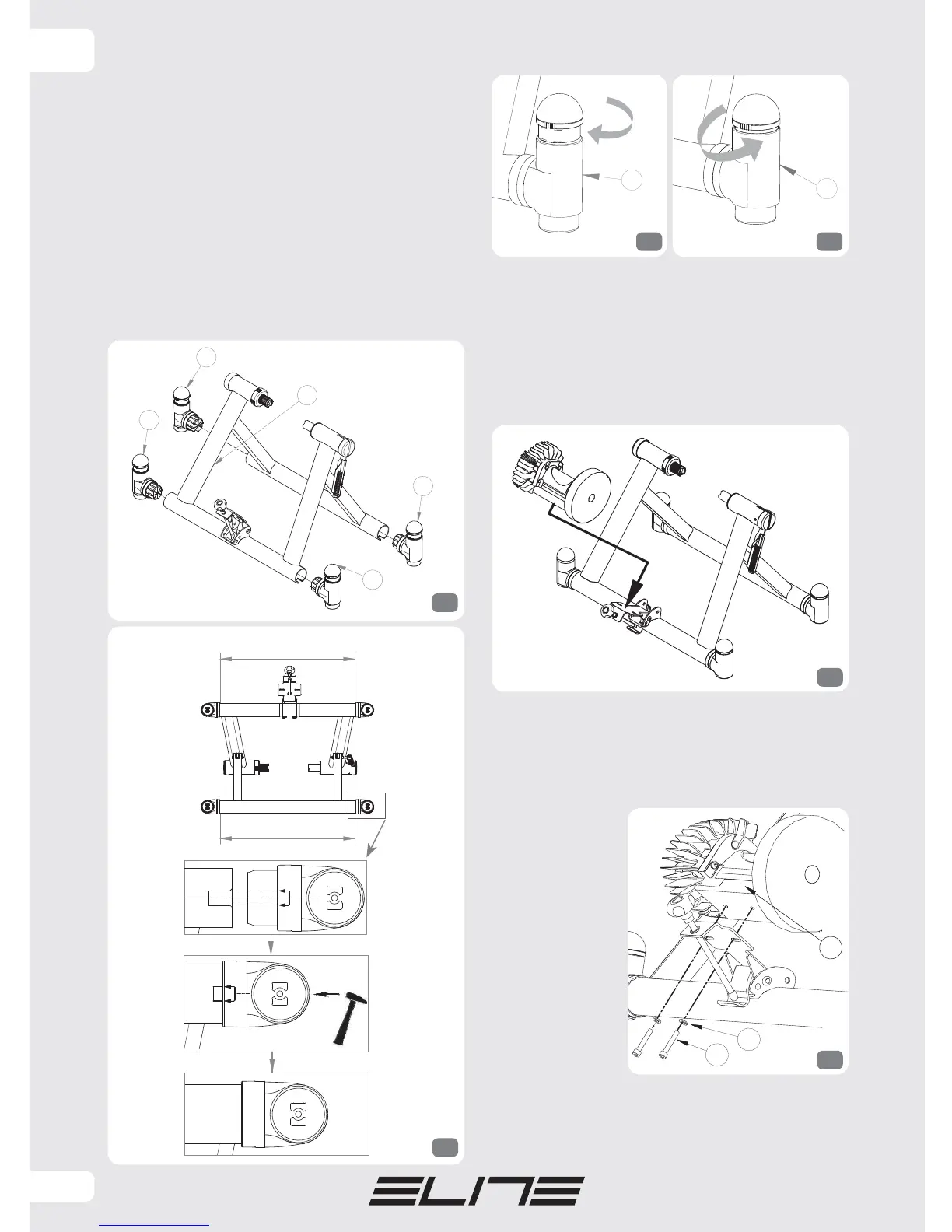 ELITE