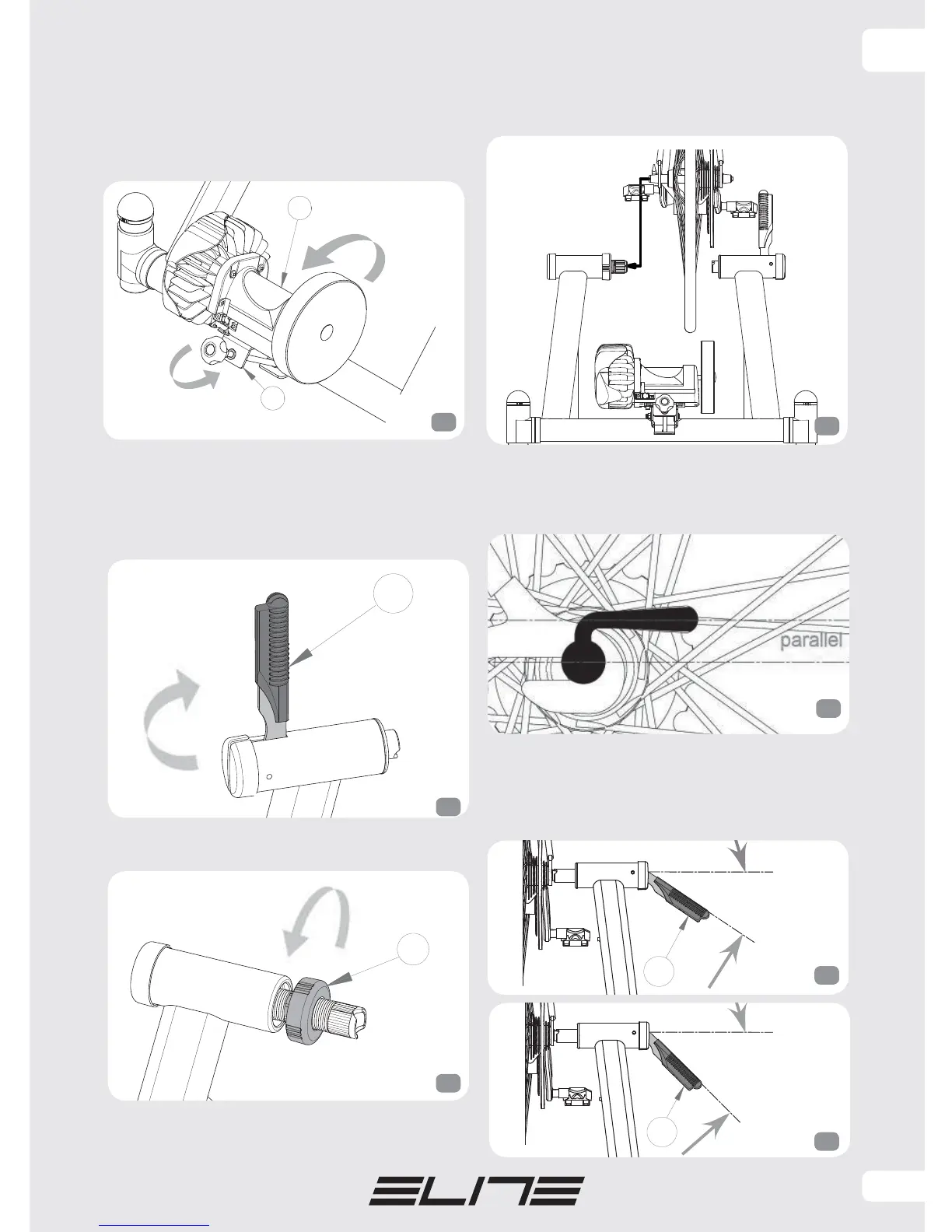 parallel

ELITE