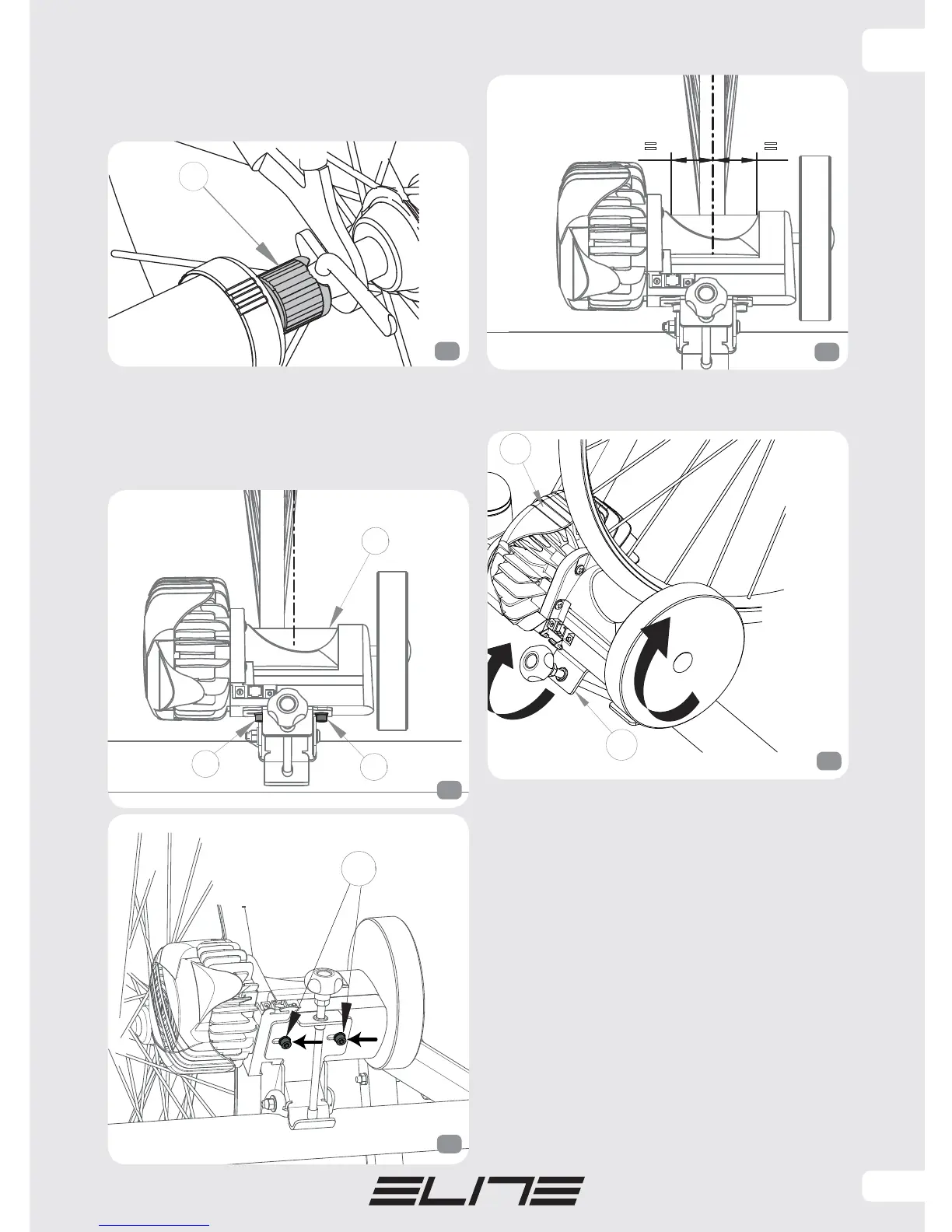 ELITE