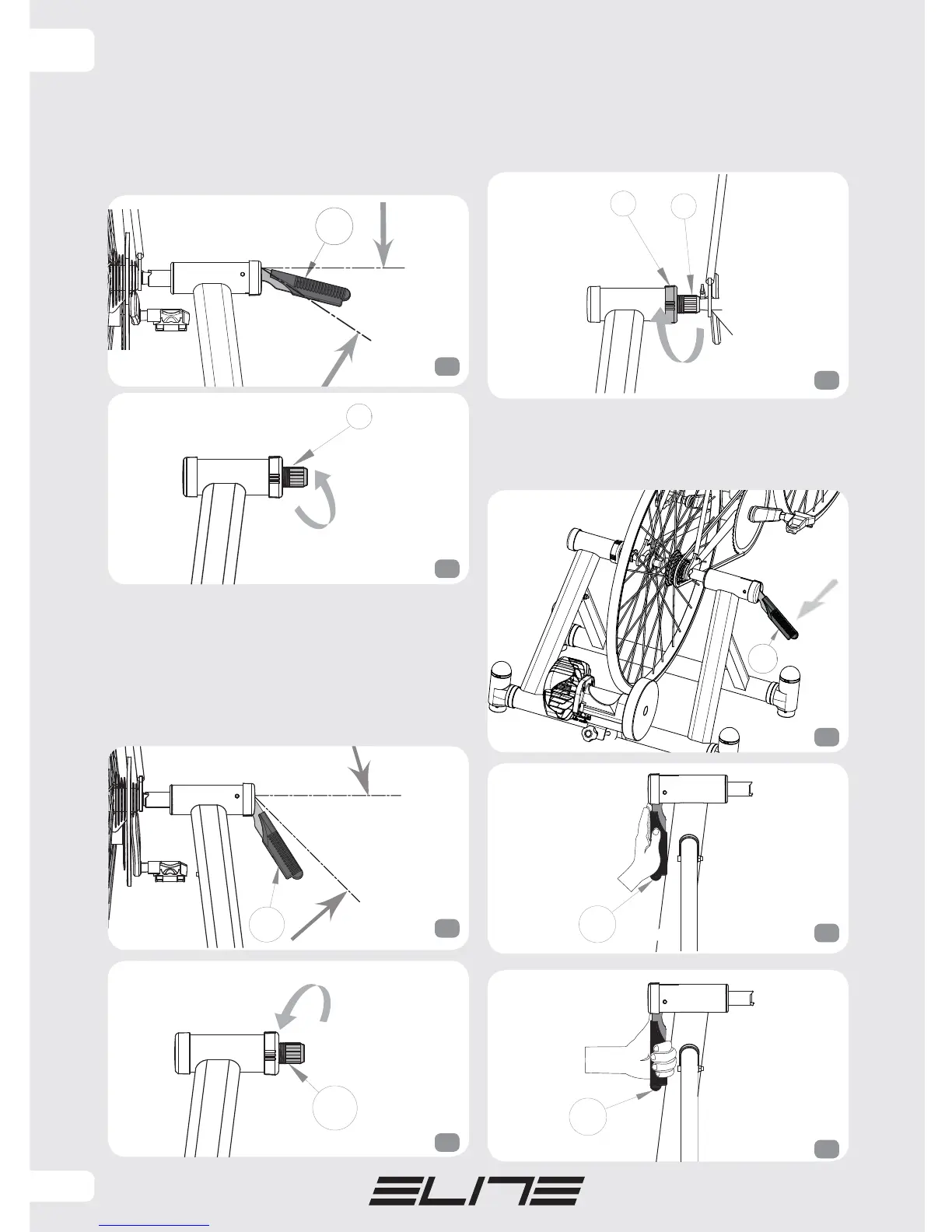 ELITE