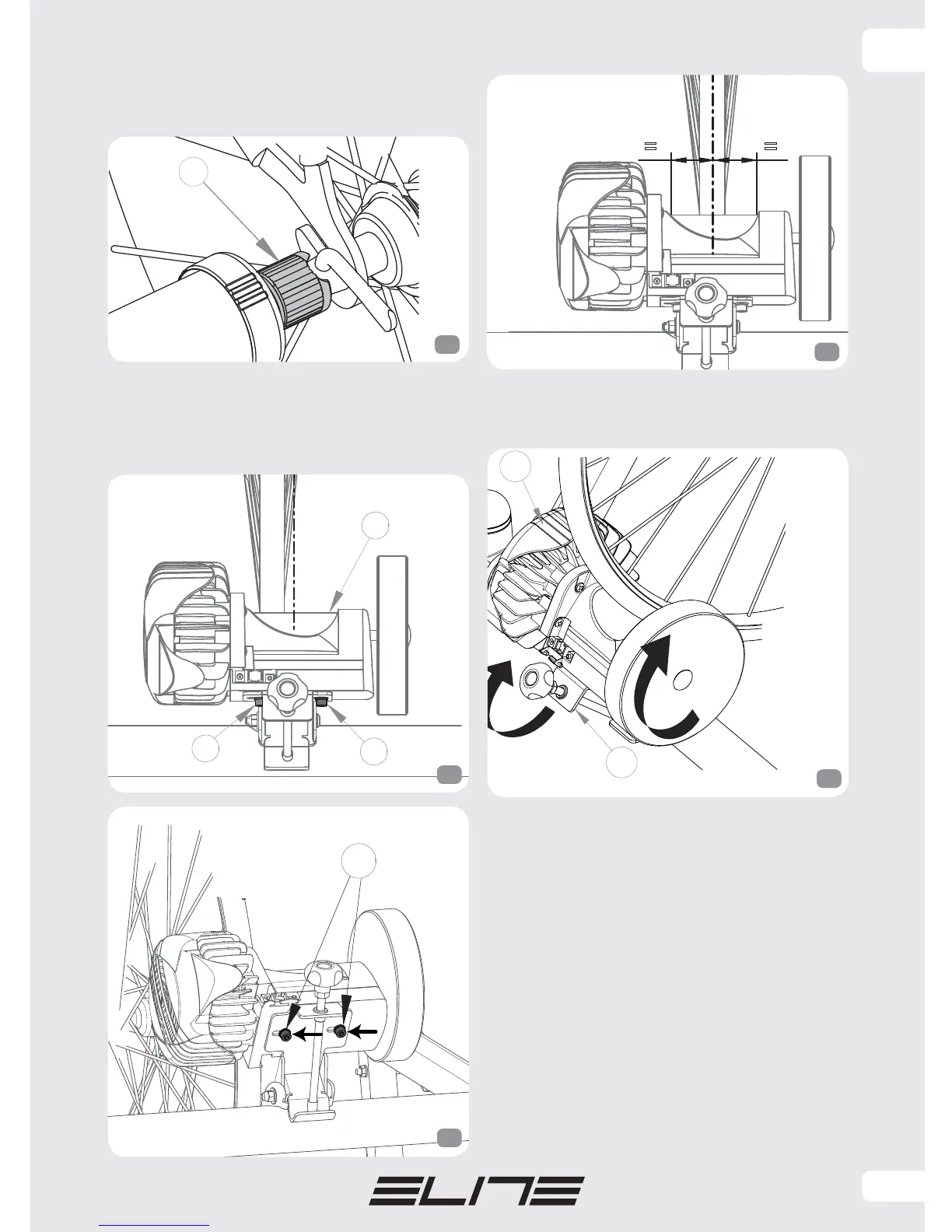 =

=

ELITE