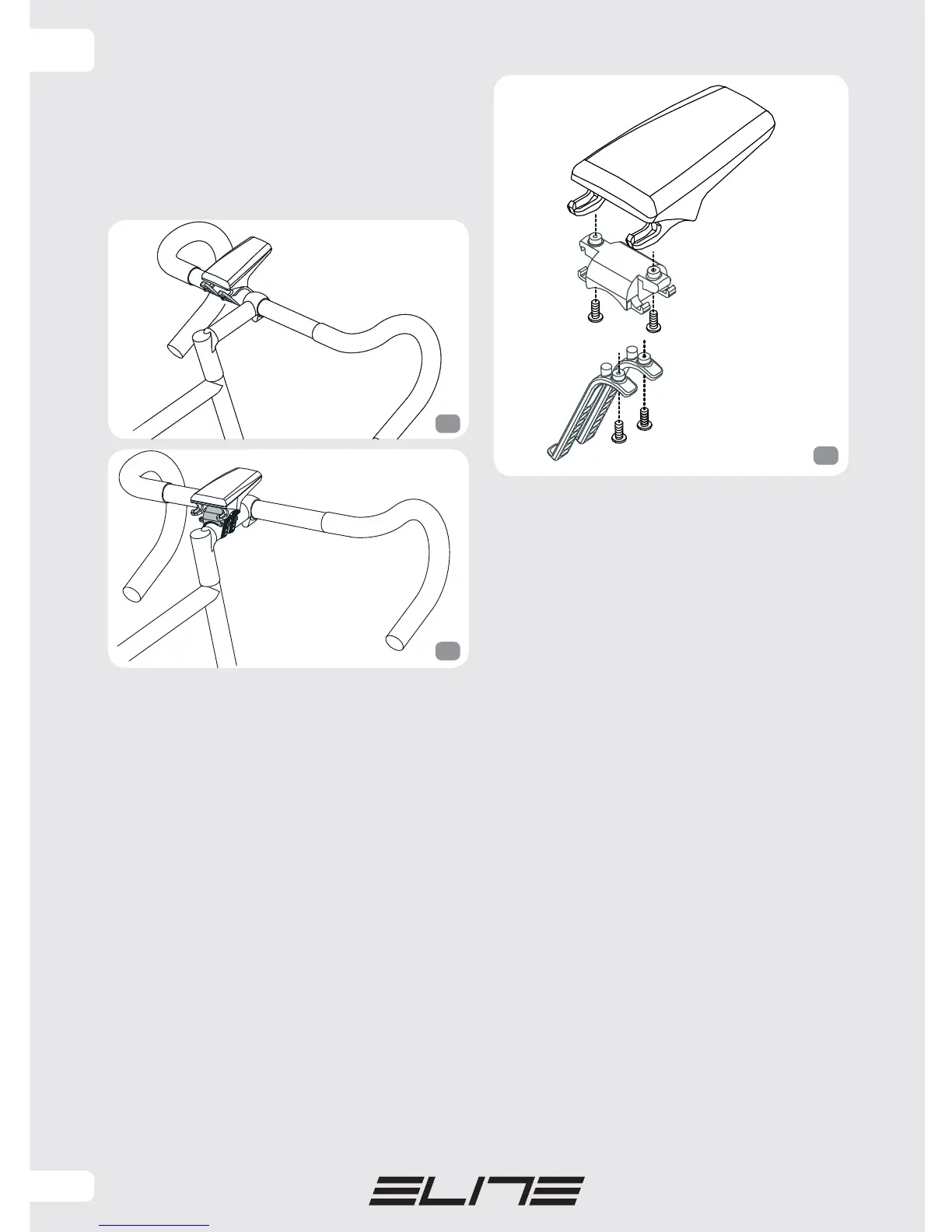 ELITE